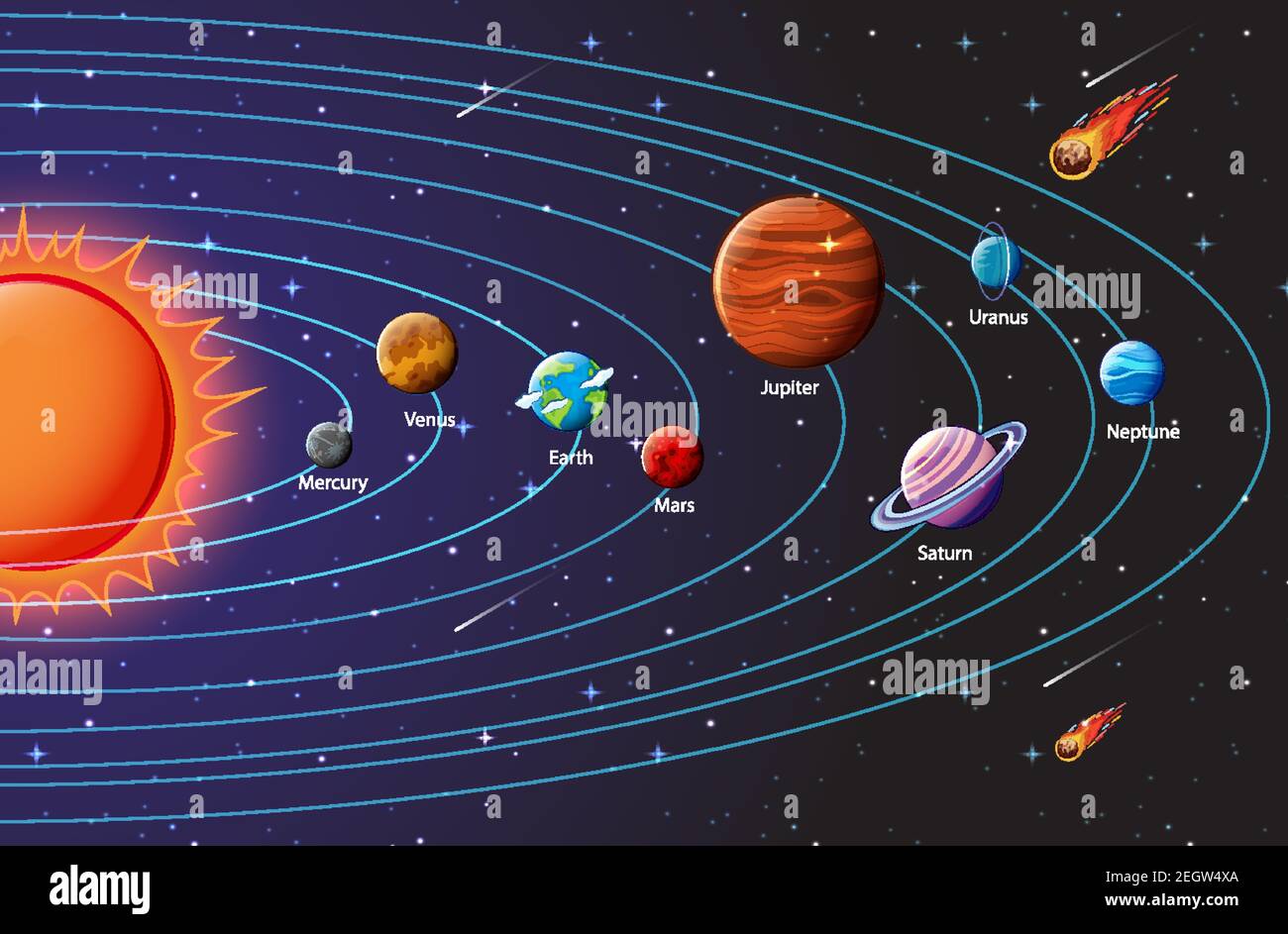 alamy
alamy
alamy
alamy
alamy

Mercury
Venus
Earth
Mars
Jupiter
Saturn
Uranus
Neptune

alamy
Image ID: 2EGW4XA
www.alamy.com