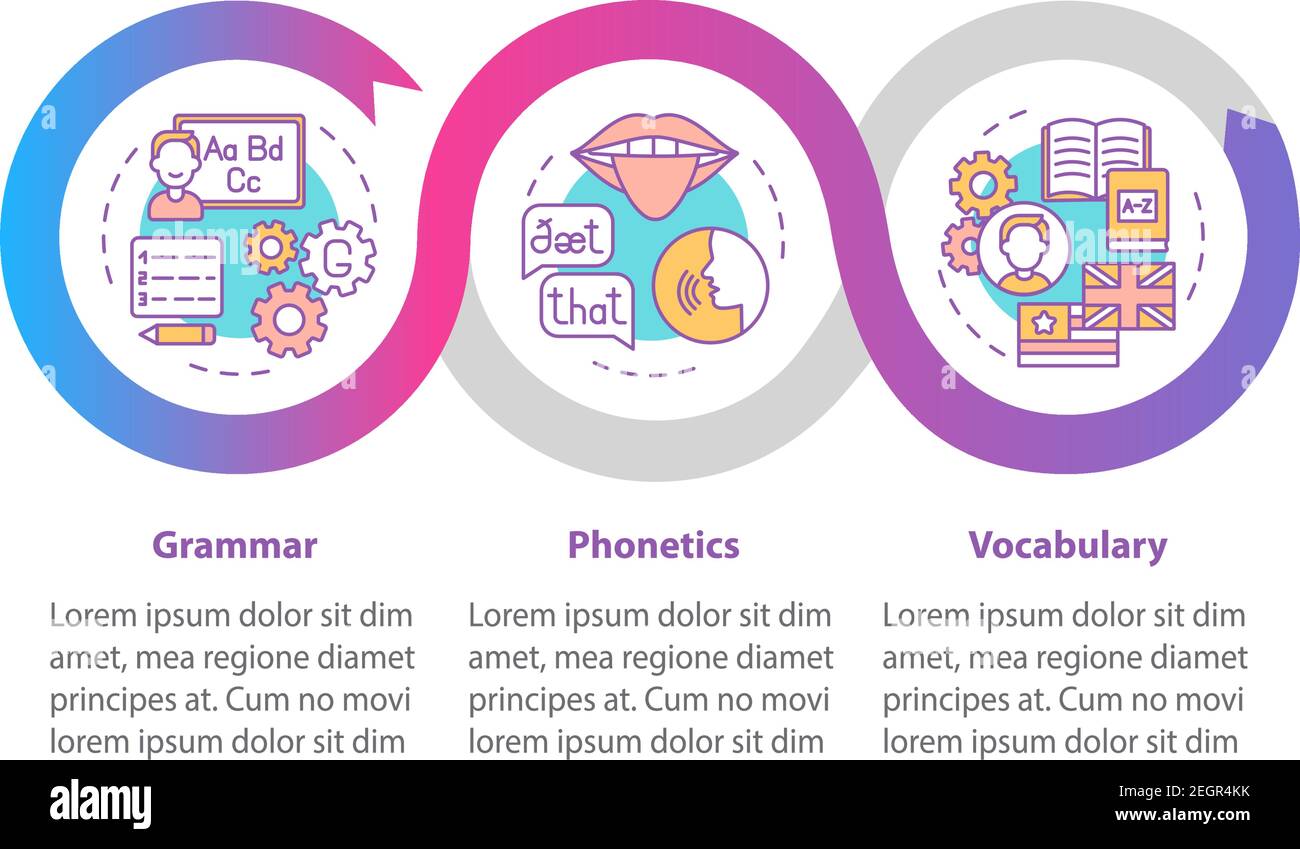 Aa Bd Cc

1
2
3

G

ðæt

that

A-Z

Grammar

Lorem ipsum dolor sit dim amet, mea regione diamet principes at. Cum no movi lorem ipsum dolor sit dim

Phonetics

Lorem ipsum dolor sit dim amet, mea regione diamet principes at. Cum no movi lorem ipsum dolor sit dim

Vocabulary

Lorem ipsum dolor sit dim amet, mea regione diamet principes at. Cum no movi lorem ipsum dolor sit dim

alamy

Image ID: 2EGR4KK
www.alamy.com