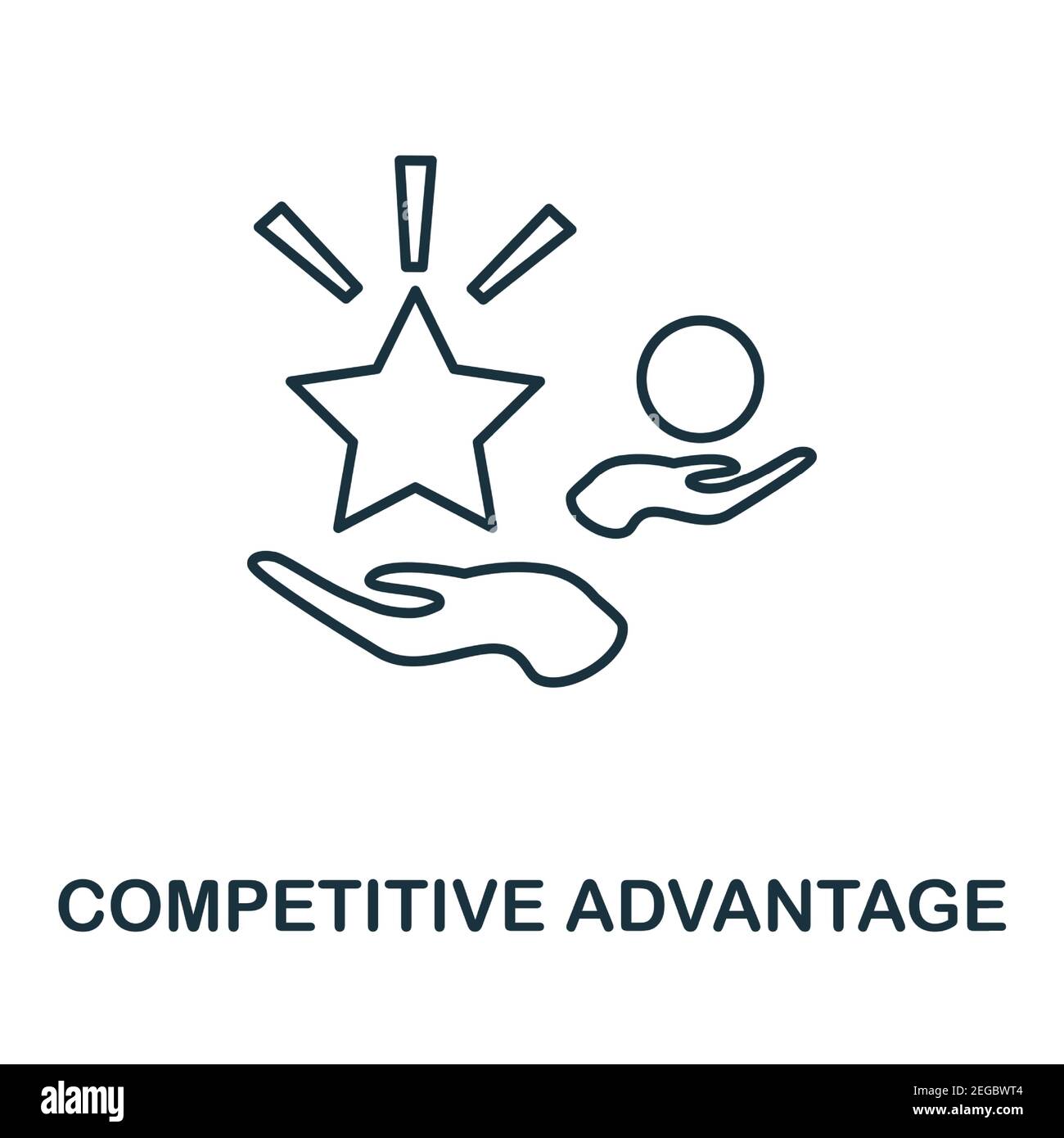 COMPETITIVE ADVANTAGE

alamy

Image ID: 2EGBWT4
www.alamy.com