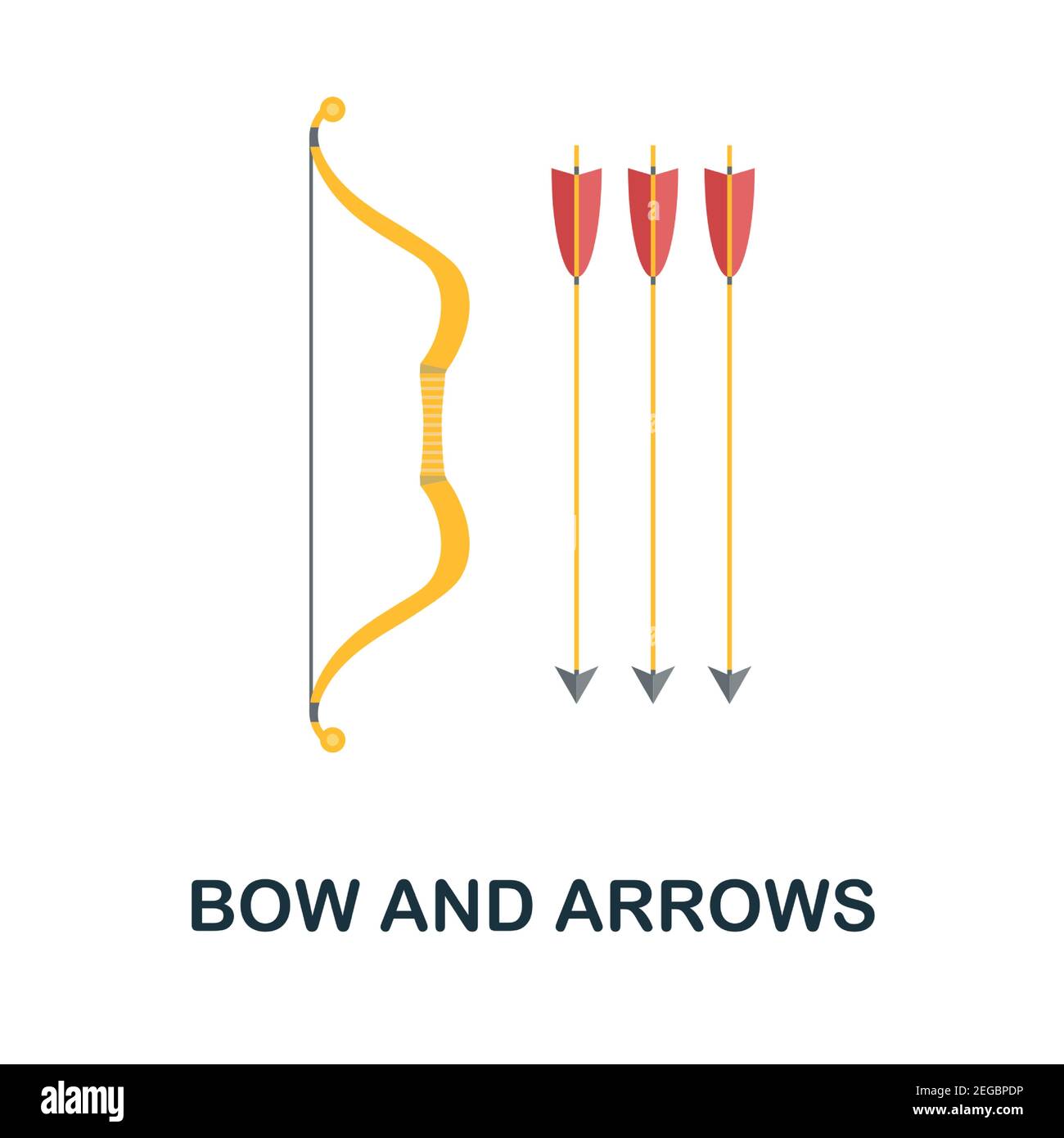 BOW AND ARROWS

alamy

Image ID: 2EGBPDP
www.alamy.com