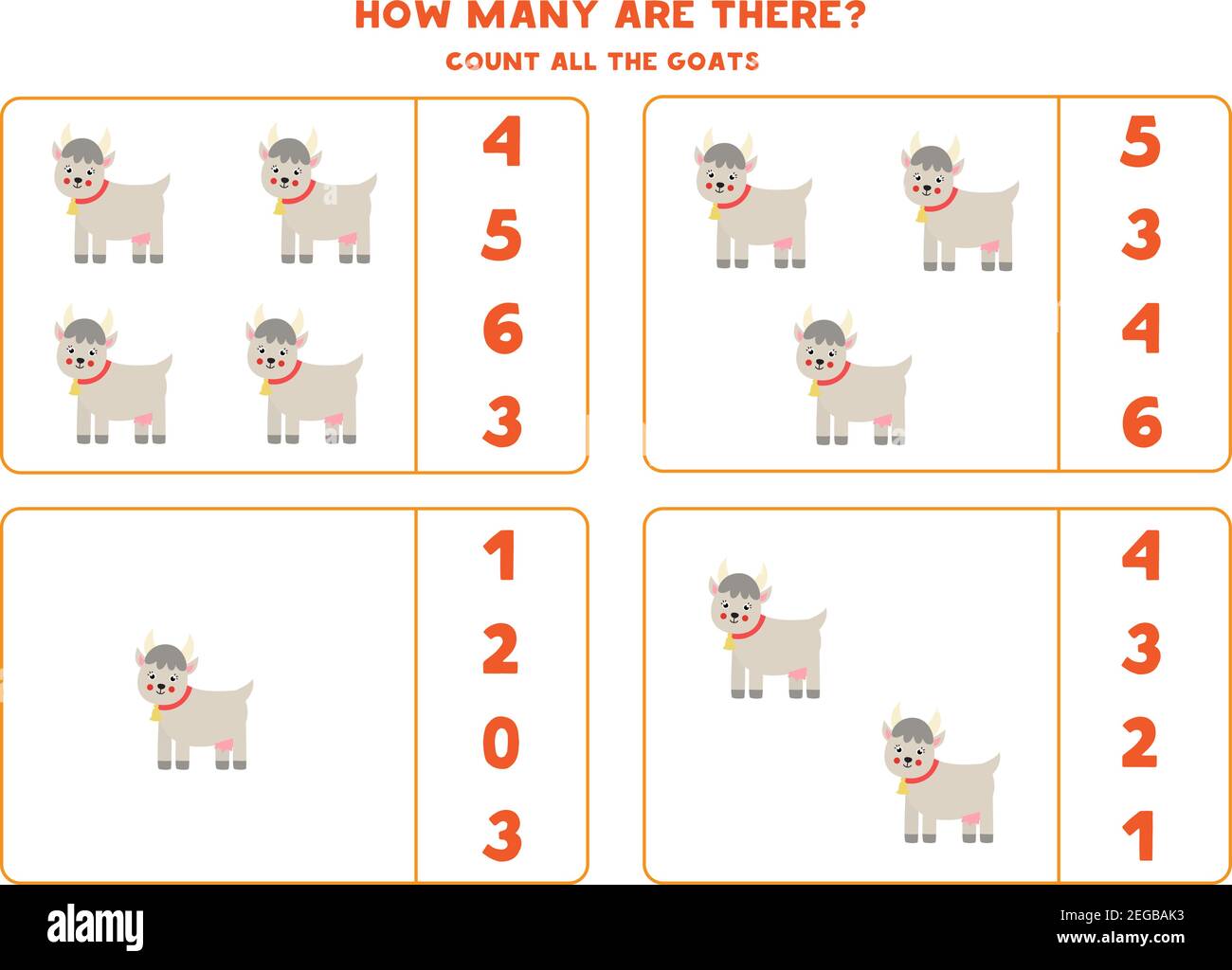 HOW MANY ARE THERE?
COUNT ALL THE GOATS

4
5
6
3

5
3
4
6

1
2
0
3

4
3
2
1

alamy

Image ID: 2EGBAK3
www.alamy.com