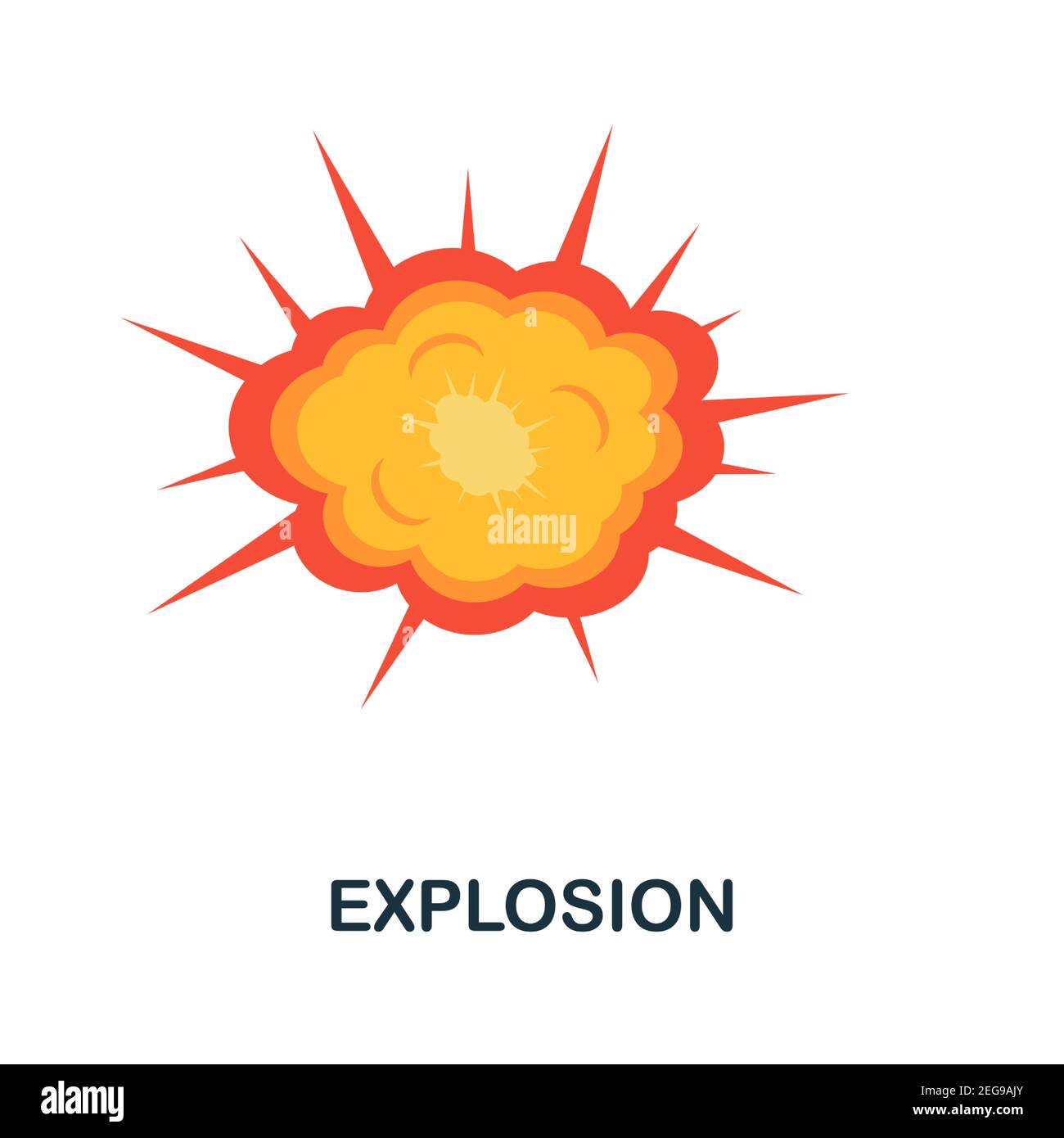 alamy

EXPLOSION

alamy

Image ID: 2EG9AJY
www.alamy.com