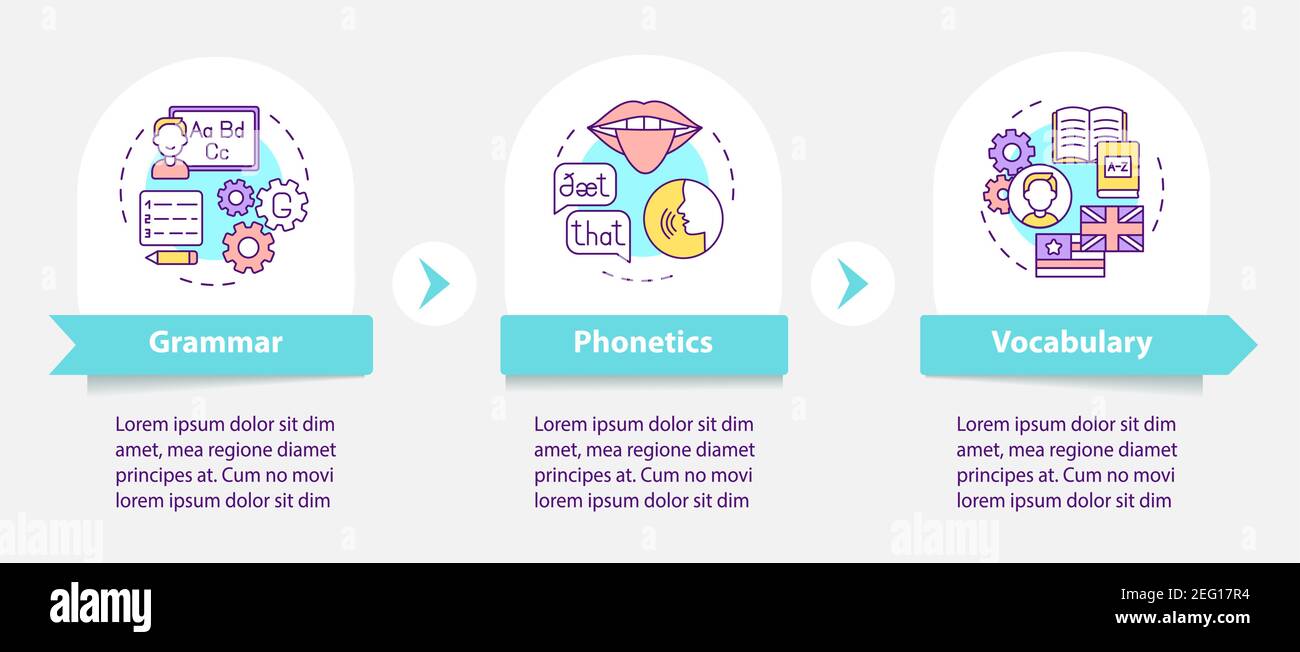 Aa Bd Cc

1 2 3

G

Grammar

Lorem ipsum dolor sit dim amet, mea regione diamet principes at. Cum no movi lorem ipsum dolor sit dim

ðæt

that

Phonetics

Lorem ipsum dolor sit dim amet, mea regione diamet principes at. Cum no movi lorem ipsum dolor sit dim

A-Z

Vocabulary

Lorem ipsum dolor sit dim amet, mea regione diamet principes at. Cum no movi lorem ipsum dolor sit dim

alamy

alamy

alamy

Image ID: 2EG17R4
www.alamy.com