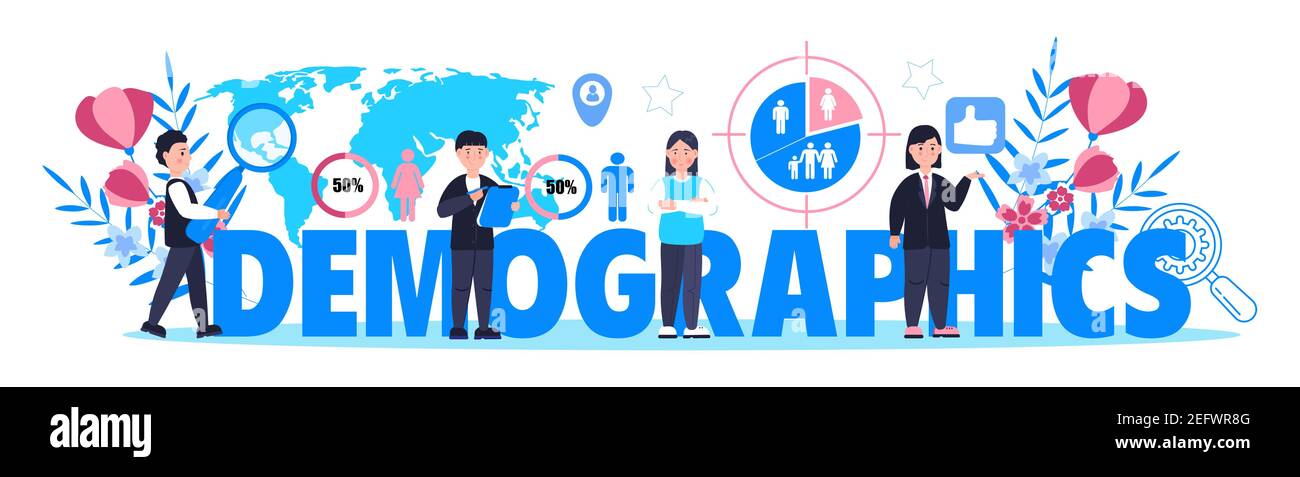 50%
50%
DEMOGRAPHICS
alamy
Image ID: 2EFWR8G
www.alamy.com