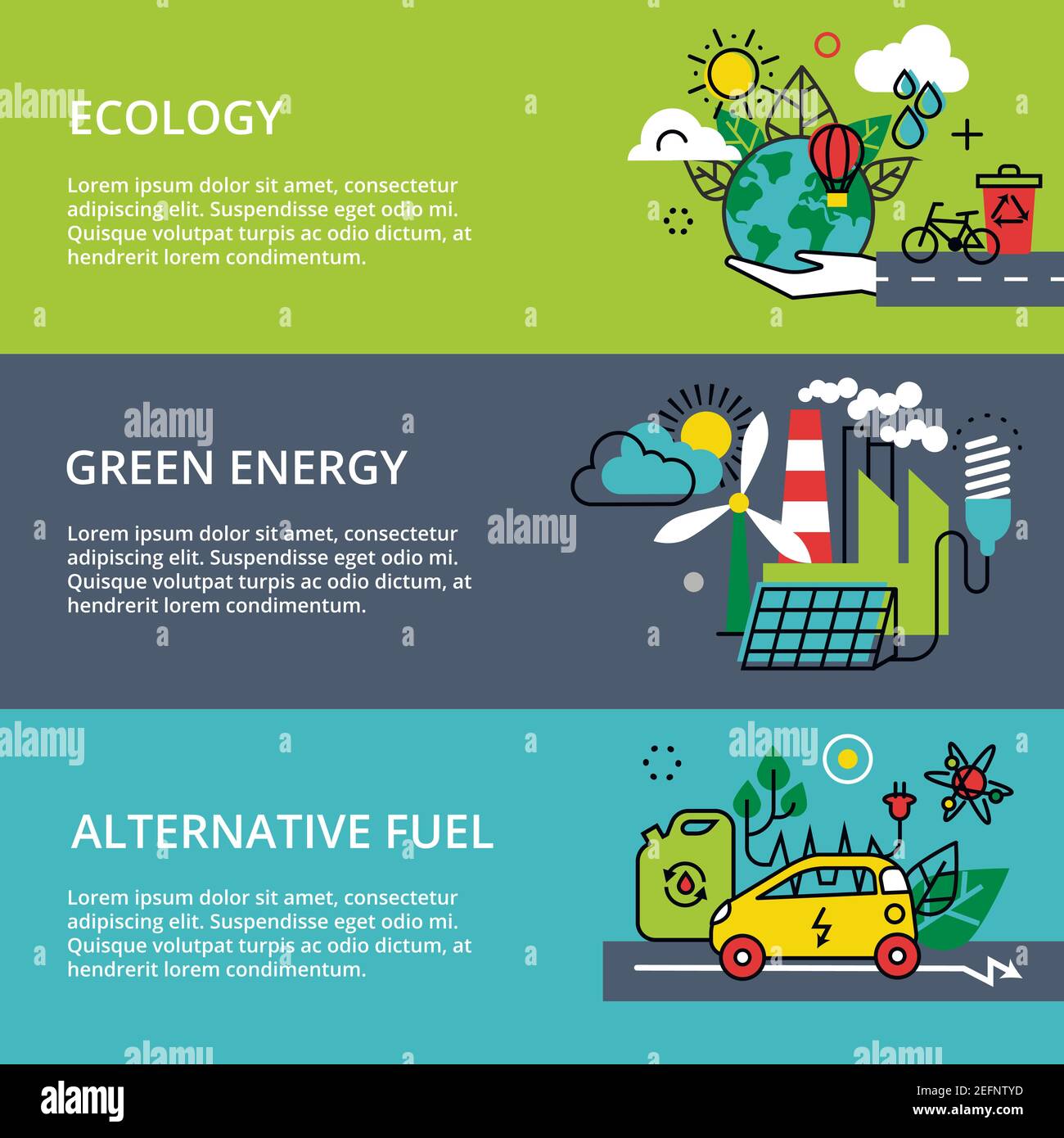 ECOLOGY

Lorem ipsum dolor sit amet, consectetur adipiscing elit. Suspendisse eget odio mi. Quisque volutpat turpis ac odio dictum, at hendrerit lorem condimentum.

GREEN ENERGY

Lorem ipsum dolor sit amet, consectetur adipiscing elit. Suspendisse eget odio mi. Quisque volutpat turpis ac odio dictum, at hendrerit lorem condimentum.

ALTERNATIVE FUEL

Lorem ipsum dolor sit amet, consectetur adipiscing elit. Suspendisse eget odio mi. Quisque volutpat turpis ac odio dictum, at hendrerit lorem condimentum.

alamy

Image ID: 2EFNTYD
www.alamy.com