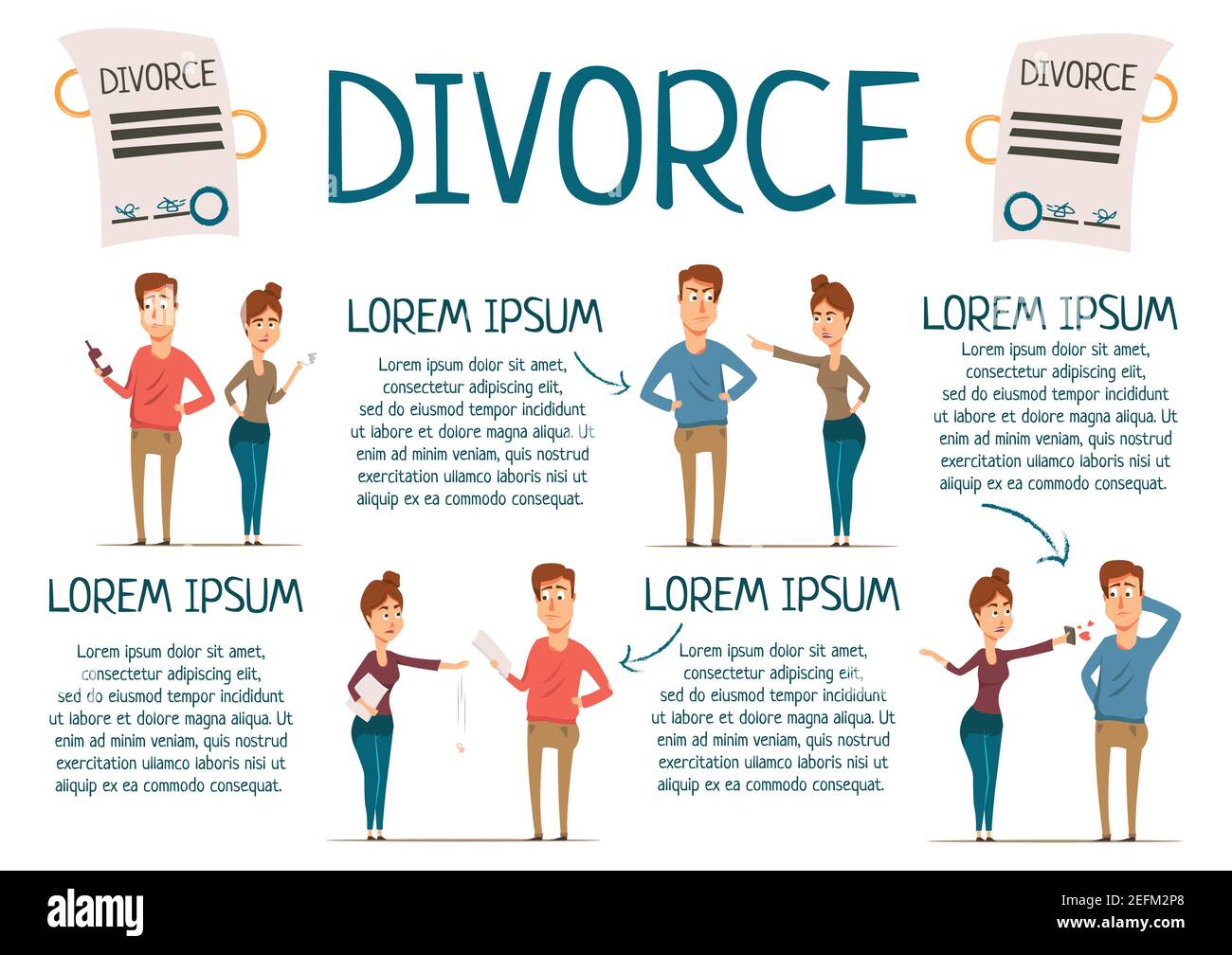 DIVORCE

DIVORCE

DIVORCE

LOREM IPSUM

Lorem ipsum dolor sit amet, consectetur adipiscing elit, sed do eiusmod tempor incididunt ut labore et dolore magna aliqua. Ut enim ad minim veniam, quis nostrud exercitation ullamco laboris nisi ut aliquip ex ea commodo consequat.

LOREM IPSUM

Lorem ipsum dolor sit amet, consectetur adipiscing elit, sed do eiusmod tempor incididunt ut labore et dolore magna aliqua. Ut enim ad minim veniam, quis nostrud exercitation ullamco laboris nisi ut aliquip ex ea commodo consequat.

LOREM IPSUM

Lorem ipsum dolor sit amet, consectetur adipiscing elit, sed do eiusmod tempor incididunt ut labore et dolore magna aliqua. Ut enim ad minim veniam, quis nostrud exercitation ullamco laboris nisi ut aliquip ex ea commodo consequat.

LOREM IPSUM

Lorem ipsum dolor sit amet, consectetur adipiscing elit, sed do eiusmod tempor incididunt ut labore et dolore magna aliqua. Ut enim ad minim veniam, quis nostrud exercitation ullamco laboris nisi ut aliquip ex ea commodo consequat.

alamy

Image ID: 2EFM2P8
www.alamy.com