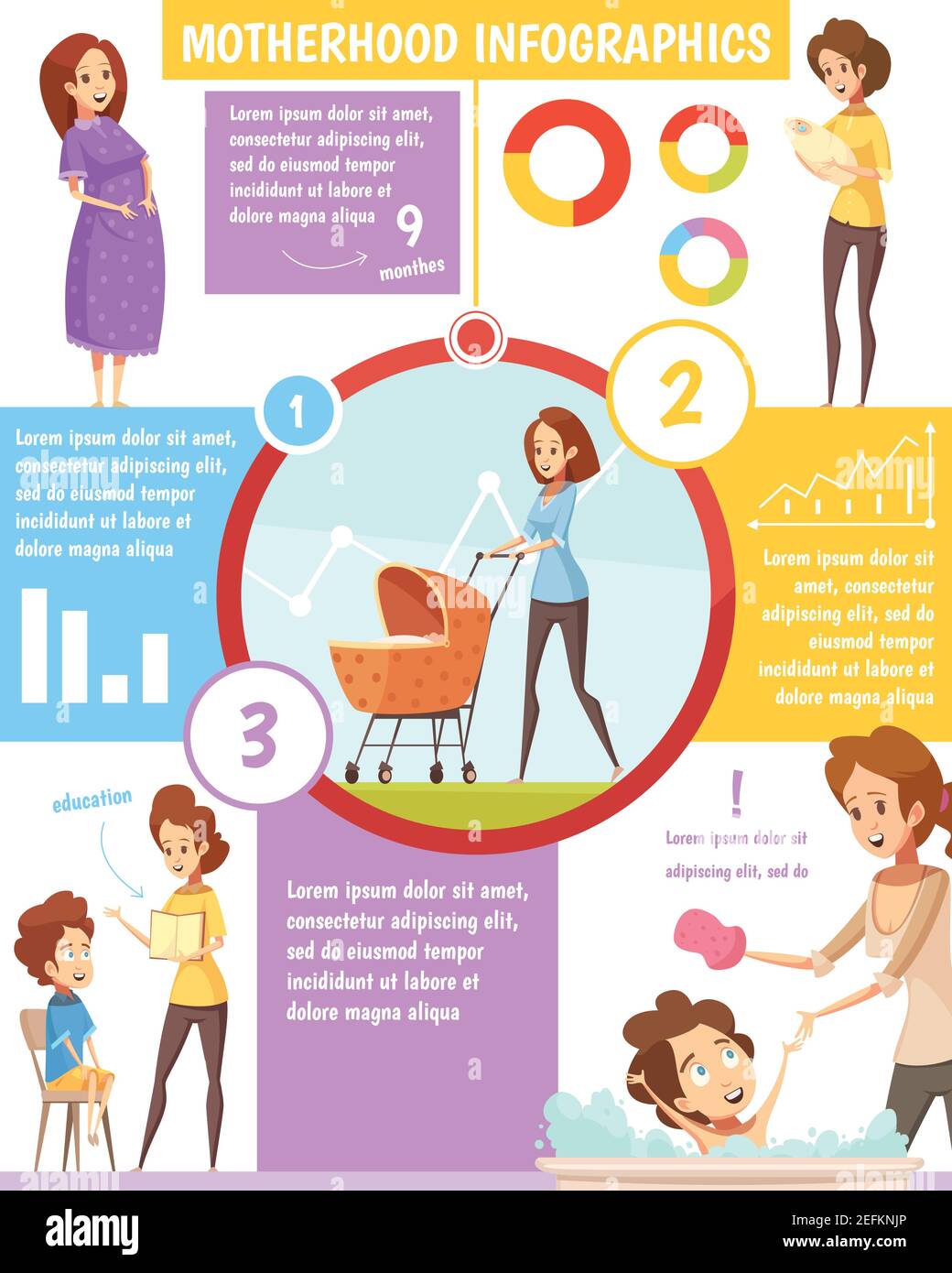 MOTHERHOOD INFOGRAPHICS

Lorem ipsum dolor sit amet, consectetur adipiscing elit, sed do eiusmod tempor incididunt ut labore et dolore magna aliqua

9 monthes

1

2

Lorem ipsum dolor sit amet, consectetur adipiscing elit, sed do eiusmod tempor incididunt ut labore et dolore magna aliqua

Lorem ipsum dolor sit amet, consectetur adipiscing elit, sed do eiusmod tempor incididunt ut labore et dolore magna aliqua

3

education

!

Lorem ipsum dolor sit adipiscing elit, sed do

Lorem ipsum dolor sit amet, consectetur adipiscing elit, sed do eiusmod tempor incididunt ut labore et dolore magna aliqua

alamy

Image ID: 2EFKNJP
www.alamy.com