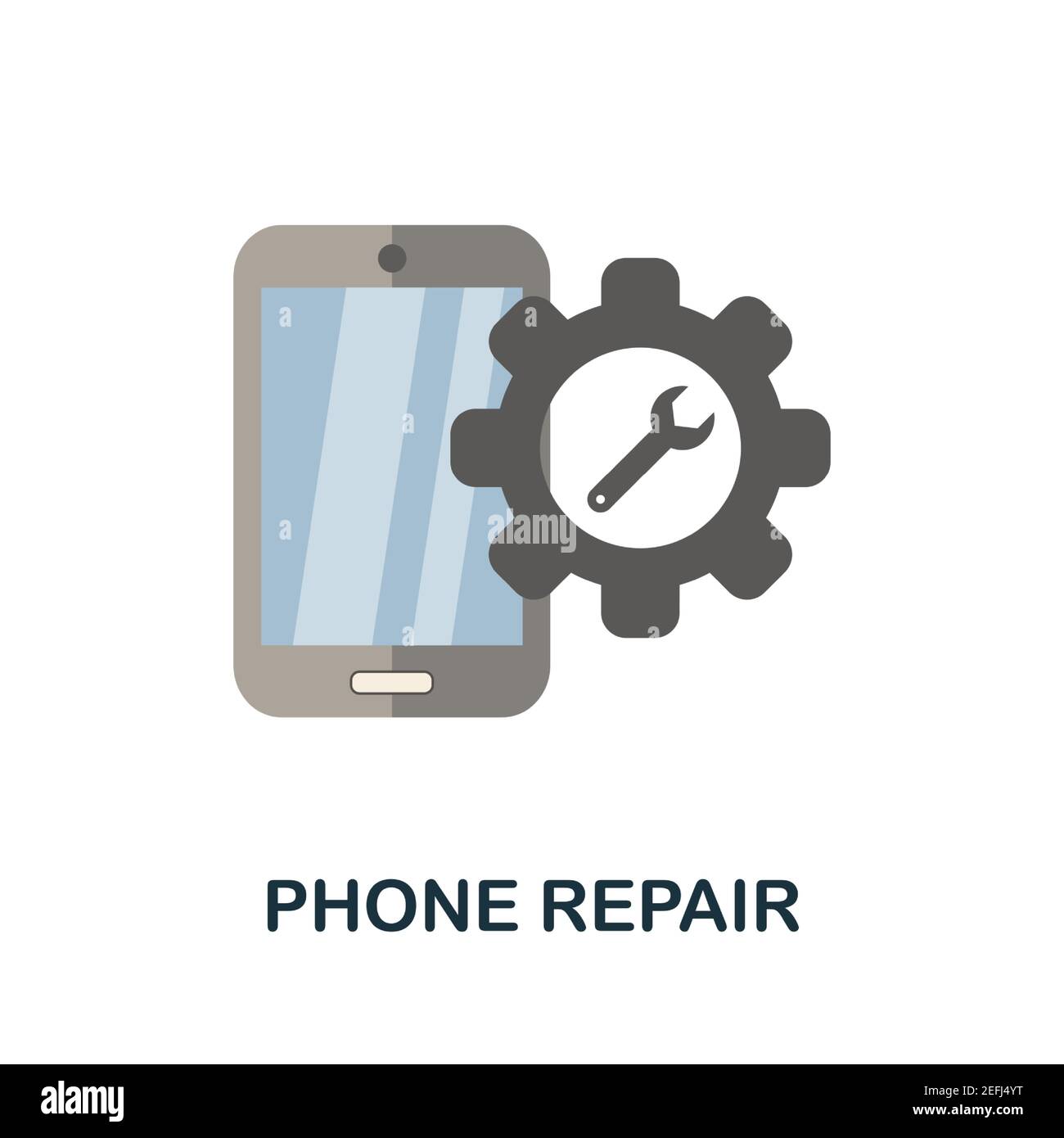 alamy

PHONE REPAIR

alamy

Image ID: 2EFJ4YT
www.alamy.com