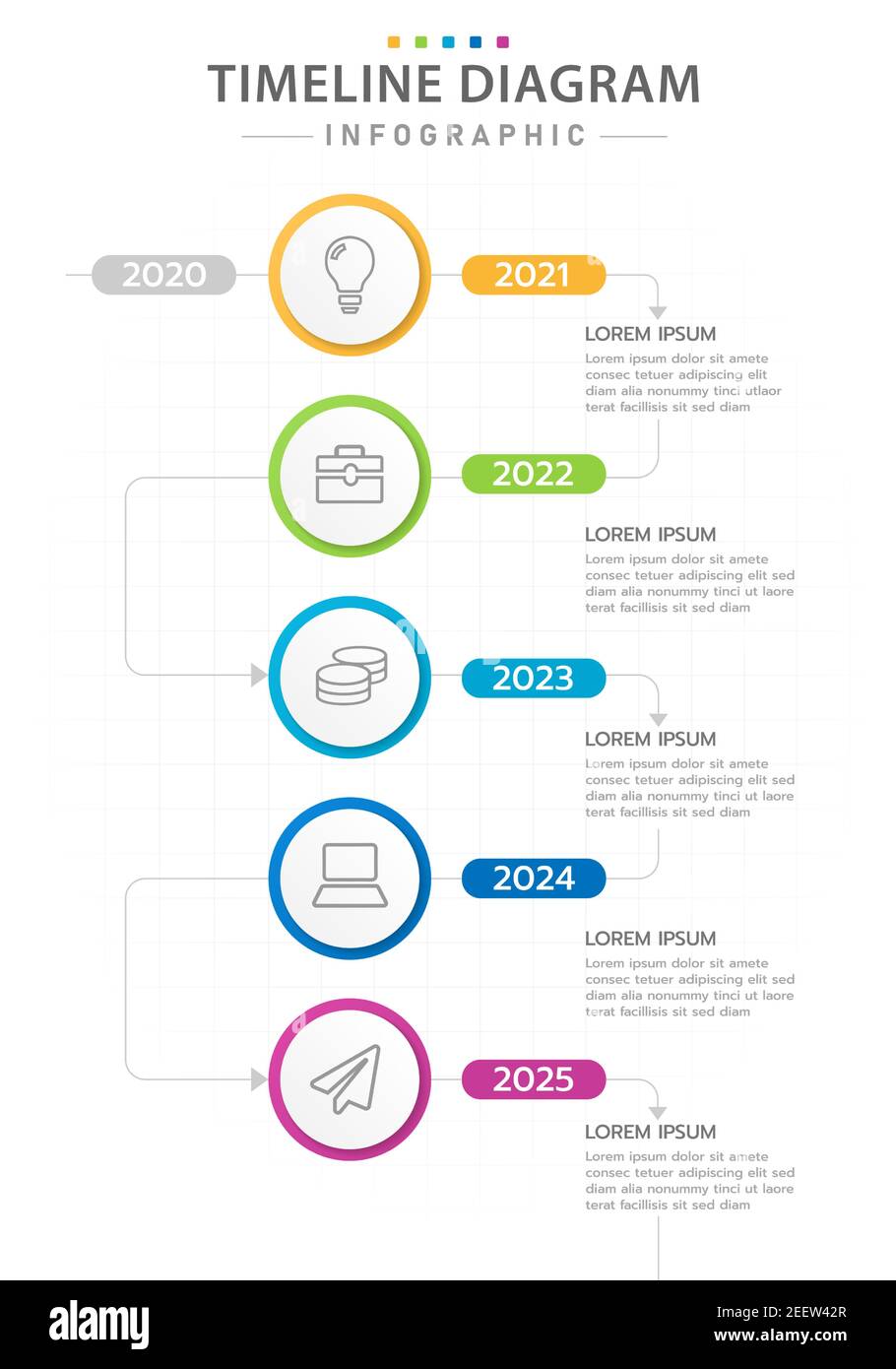 TIMELINE DIAGRAM

INFOGRAPHIC

2020

2021

LOREM IPSUM

Lorem ipsum dolor sit amete consec tetuer adipiscing elit diam alia nonummy tinci utlaor terat facillisis sit sed diam

2022

LOREM IPSUM

Lorem ipsum dolor sit amete consec tetuer adipiscing elit sed diam alia nonummy tinci ut laore terat facillisis sit sed diam

2023

LOREM IPSUM

Lorem ipsum dolor sit amete consec tetuer adipiscing elit sed diam alia nonummy tinci ut laore terat facillisis sit sed diam

2024

LOREM IPSUM

Lorem ipsum dolor sit amete consec tetuer adipiscing elit sed diam alia nonummy tinci ut laore terat facillisis sit sed diam

2025

LOREM IPSUM

Lorem ipsum dolor sit amete consec tetuer adipiscing elit sed diam alia nonummy tinci ut laore terat facillisis sit sed diam

alamy

Image ID: 2EEW42R
www.alamy.com