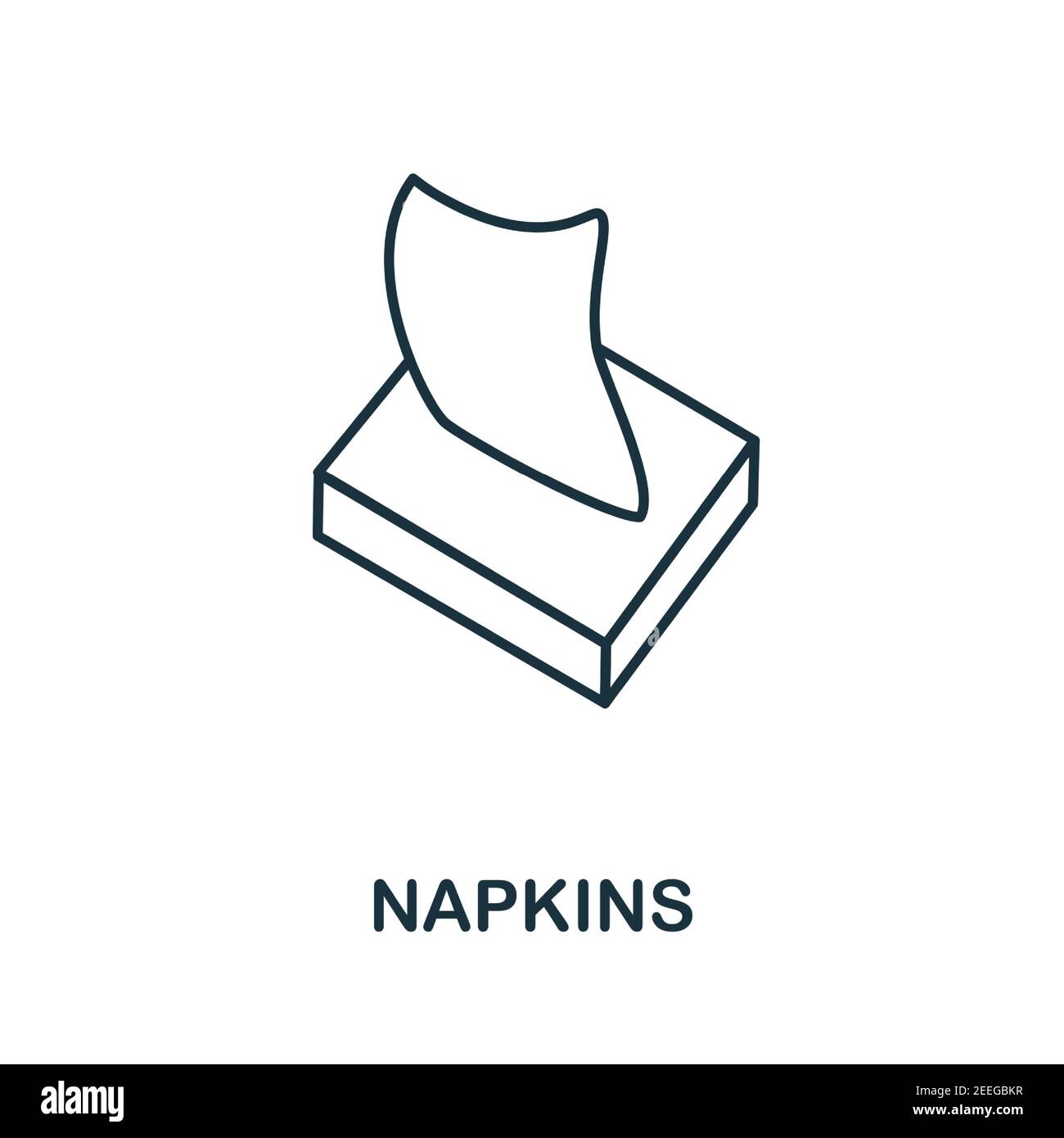 NAPKINS

alamy

Image ID: 2EEGBKR
www.alamy.com