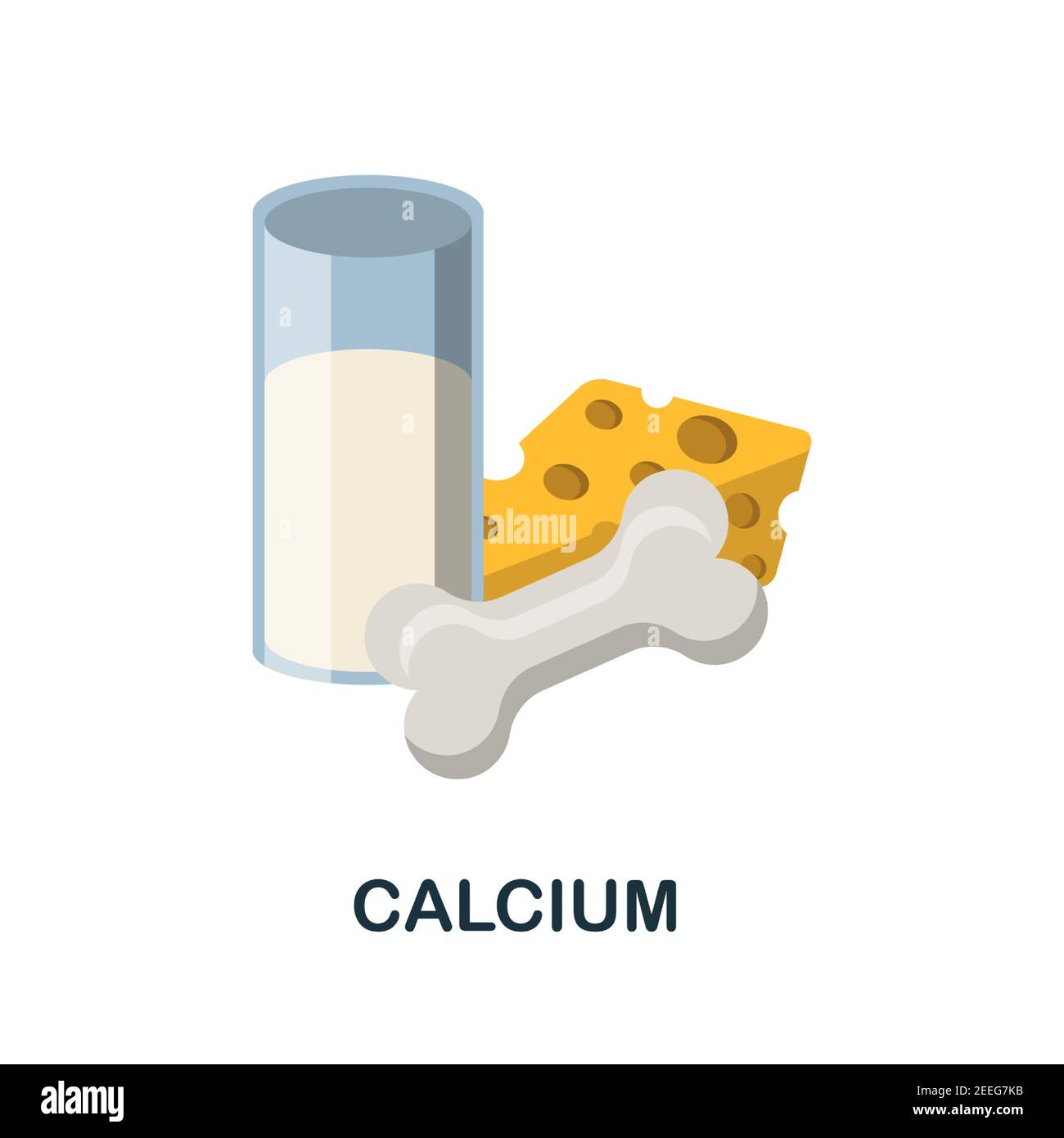 alamy

CALCIUM

alamy

Image ID: 2EEG7KB
www.alamy.com