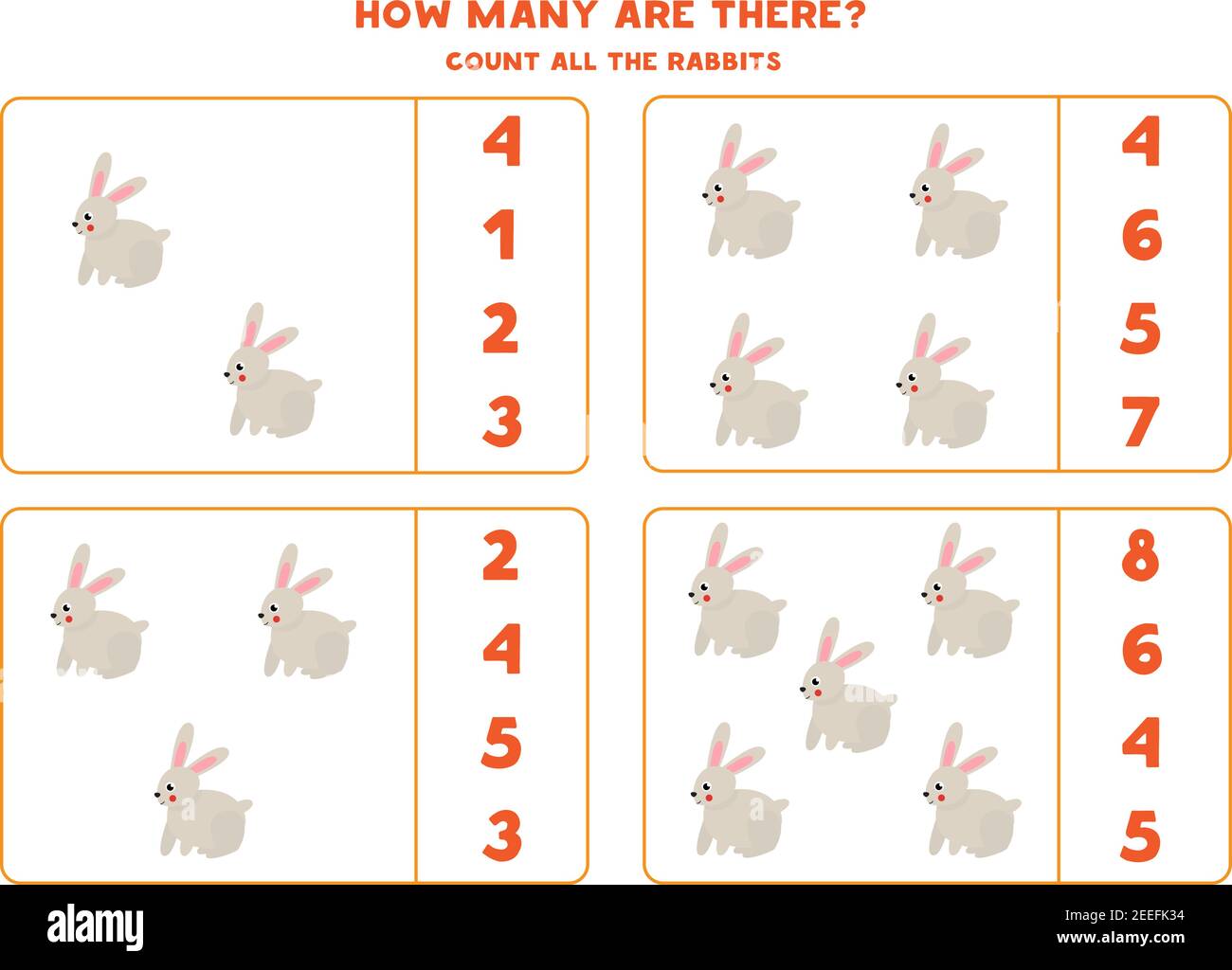 HOW MANY ARE THERE?

COUNT ALL THE RABBITS

4
1
2
3

4
6
5
7

2
4
5
3

8
6
4
5

alamy

Image ID: 2EEFK34
www.alamy.com