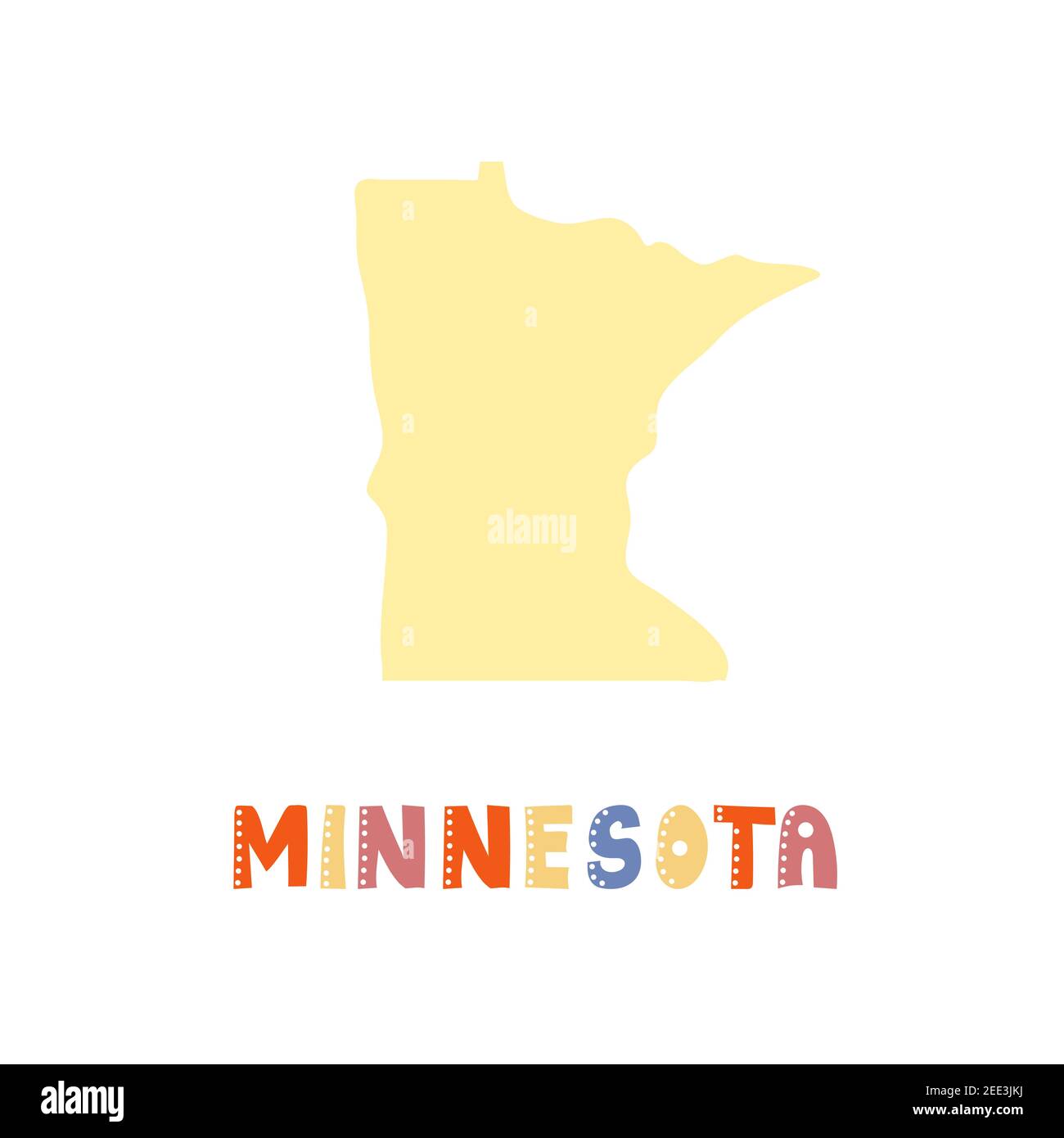 alamy

MINNESOTA

alamy

Image ID: 2EE3JKJ
www.alamy.com