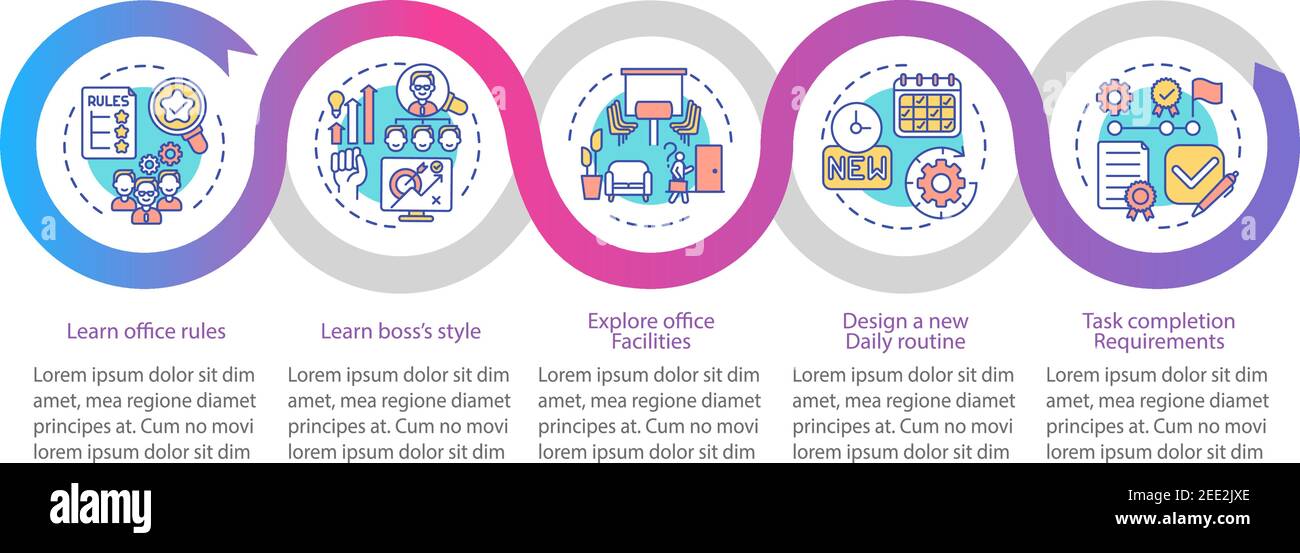 RULES

NEW

Learn office rules

Lorem ipsum dolor sit dim amet, mea regione diamet principes at. Cum no movi lorem ipsum dolor sit dim

Learn boss's style

Lorem ipsum dolor sit dim amet, mea regione diamet principes at. Cum no movi lorem ipsum dolor sit dim

Explore office Facilities

Lorem ipsum dolor sit dim amet, mea regione diamet principes at. Cum no movi lorem ipsum dolor sit dim

Design a new Daily routine

Lorem ipsum dolor sit dim amet, mea regione diamet principes at. Cum no movi lorem ipsum dolor sit dim

Task completion Requirements

Lorem ipsum dolor sit dim amet, mea regione diamet principes at. Cum no movi lorem ipsum dolor sit dim

alamy

Image ID: 2EE2JXE
www.alamy.com