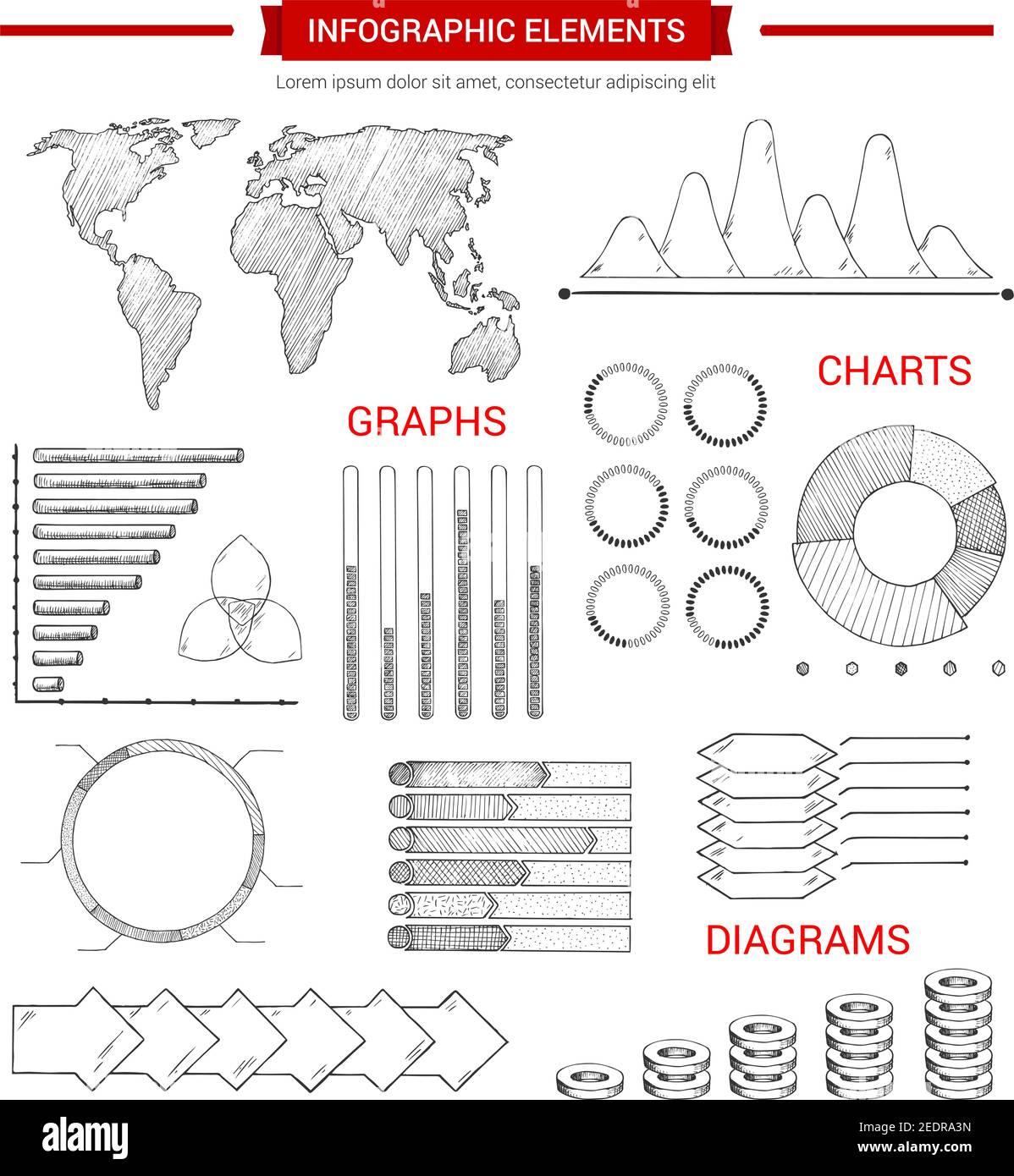 INFOGRAPHIC ELEMENTS

Lorem ipsum dolor sit amet, consectetur adipiscing elit

CHARTS

GRAPHS

DIAGRAMS

alamy

Image ID: 2EDRA3N
www.alamy.com