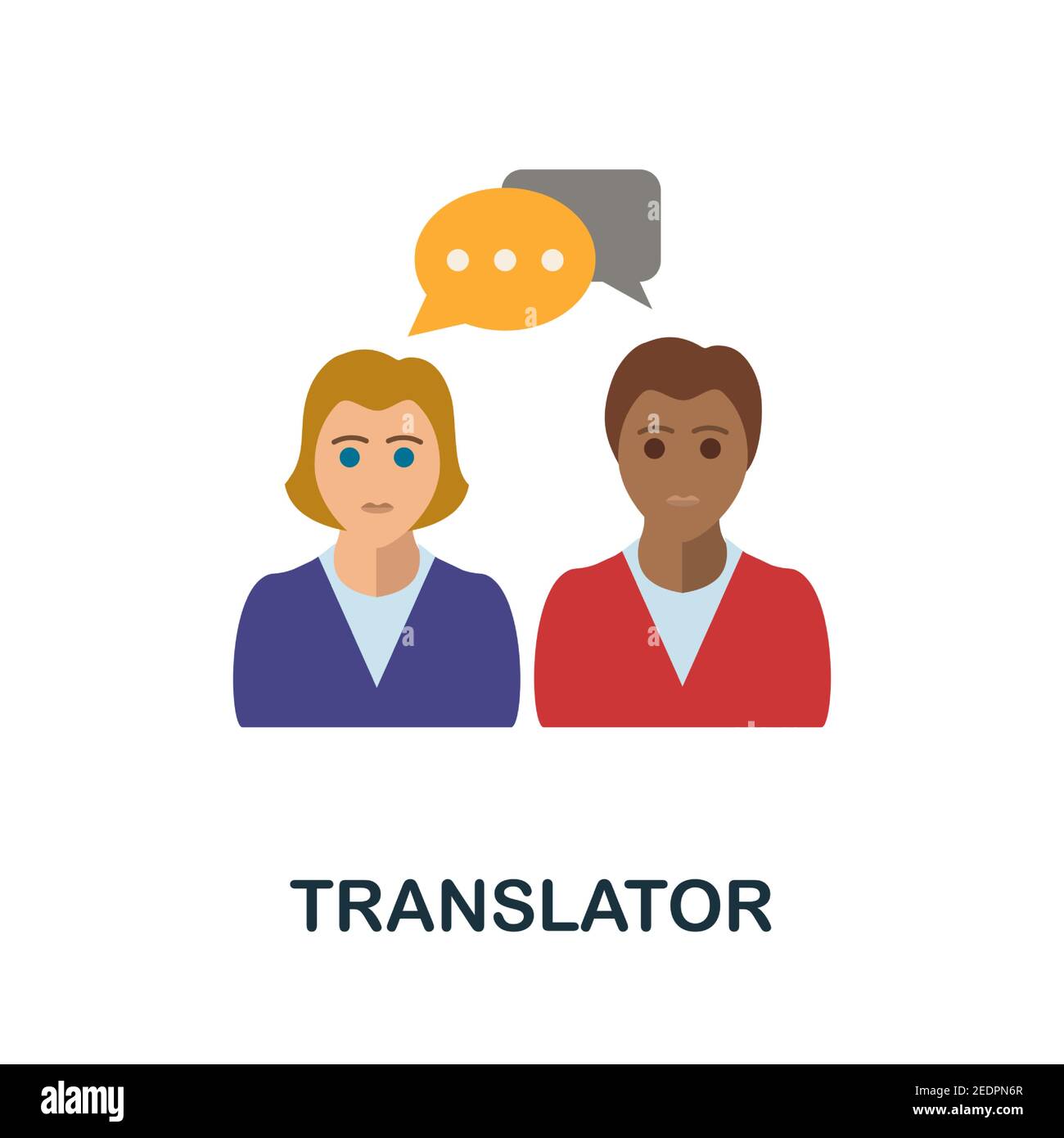 TRANSLATOR

alamy

Image ID: 2EDPN6R
www.alamy.com