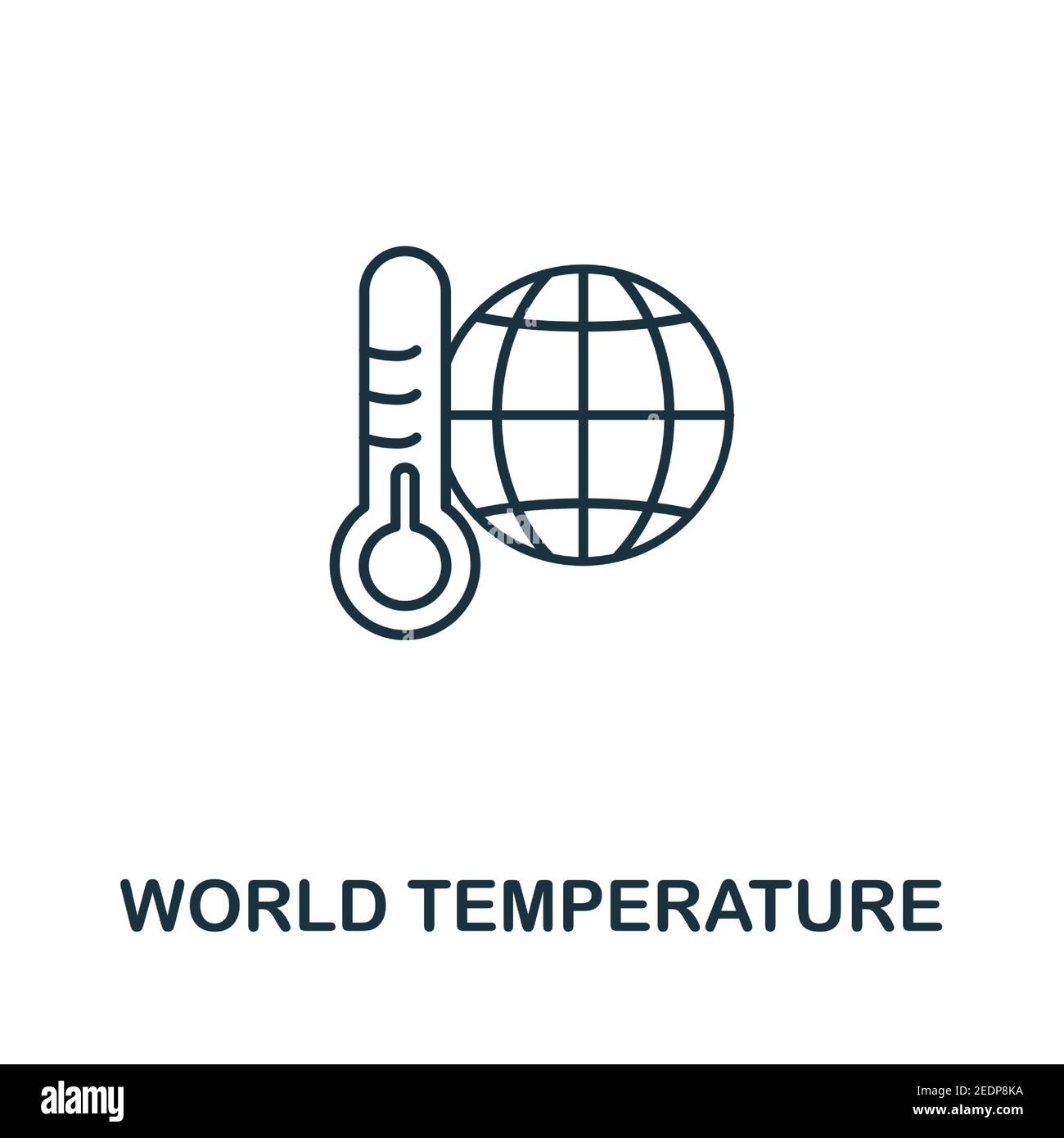 WORLD TEMPERATURE

alamy

Image ID: 2EDP8KA
www.alamy.com