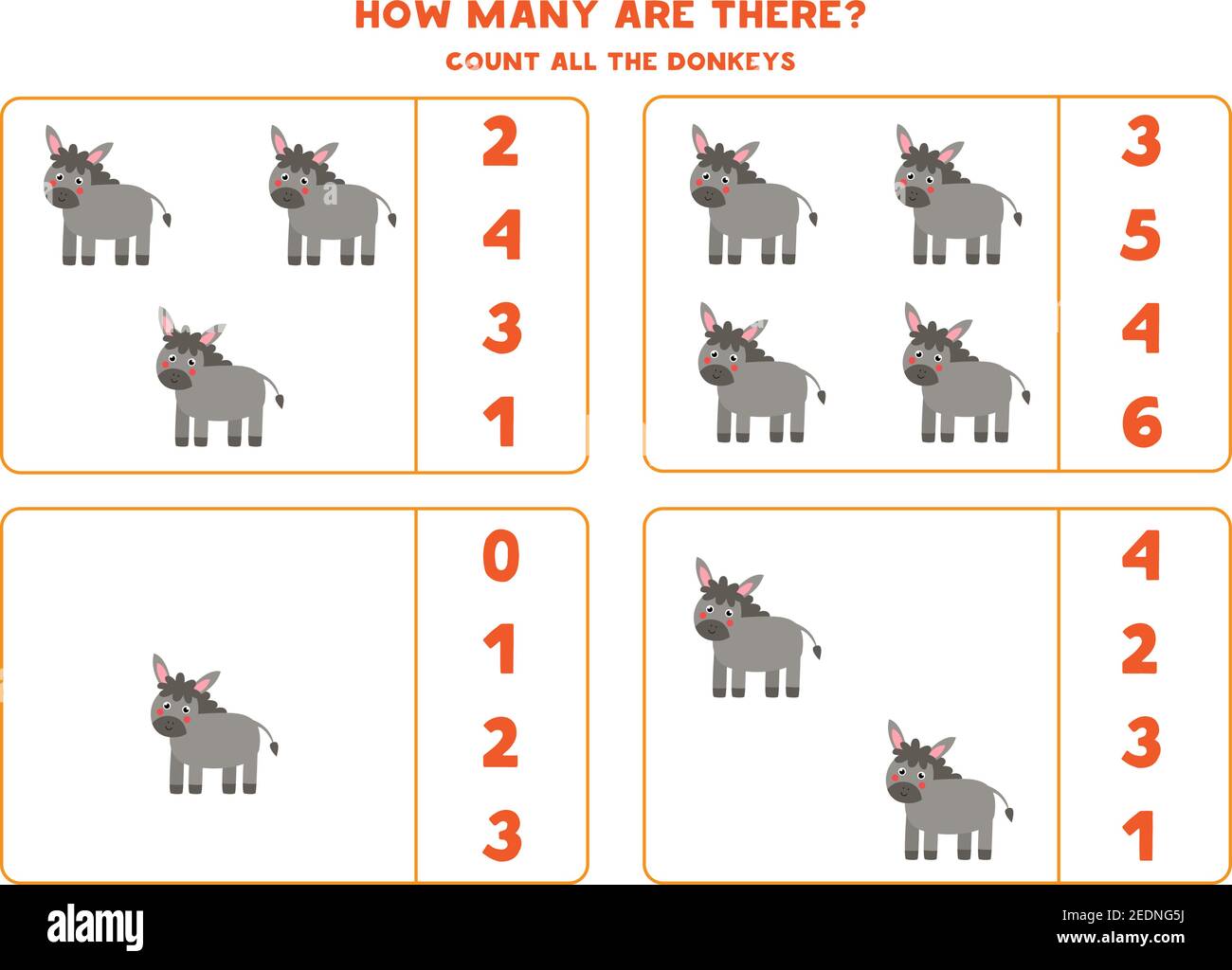 HOW MANY ARE THERE?
COUNT ALL THE DONKEYS

2
4
3
1

3
5
4
6

0
1
2
3

4
2
3
1

alamy
Image ID: 2EDNG5J
www.alamy.com