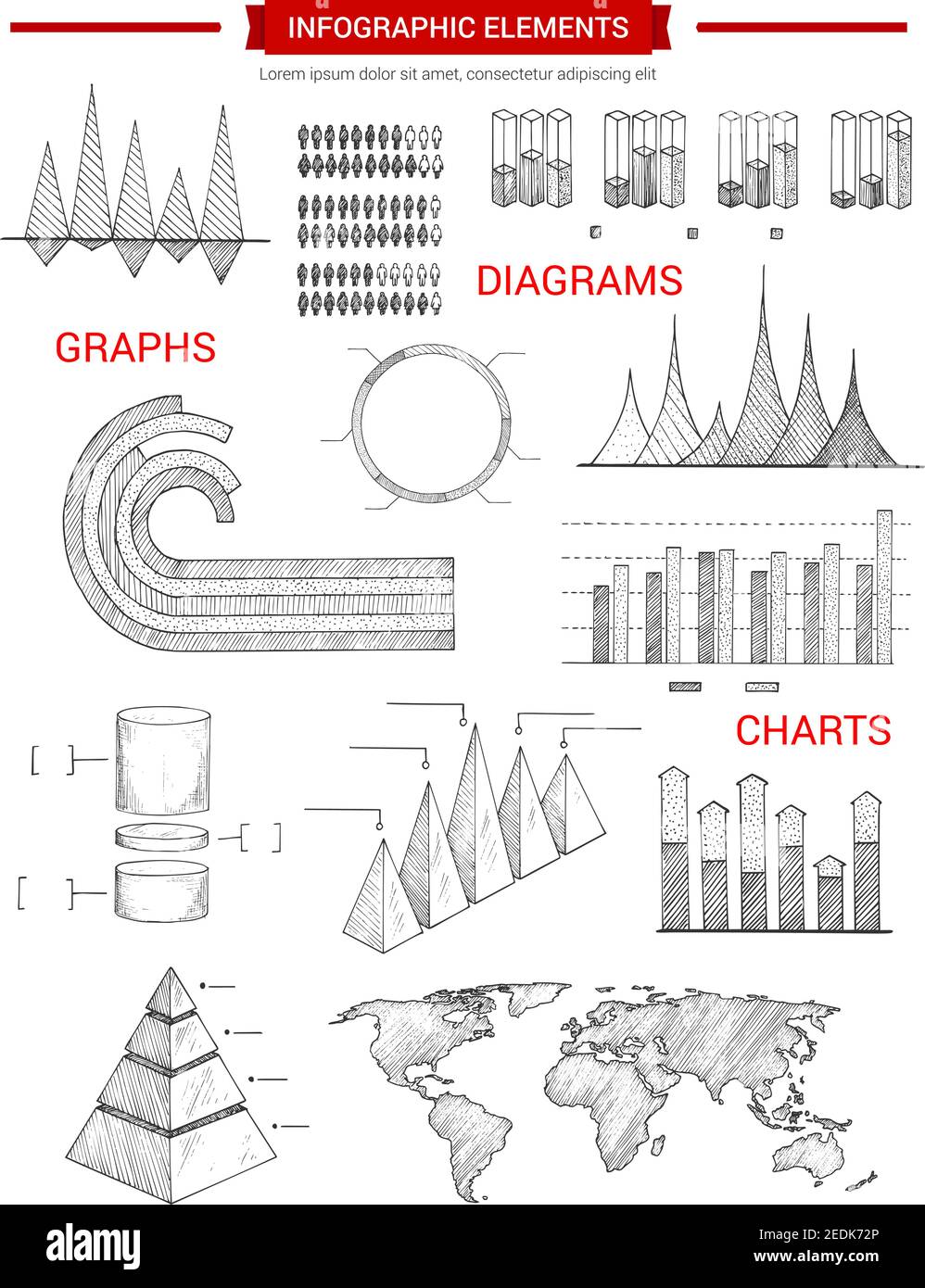 INFOGRAPHIC ELEMENTS

Lorem ipsum dolor sit amet, consectetur adipiscing elit

DIAGRAMS

GRAPHS

CHARTS

alamy

Image ID: 2EDK72P
www.alamy.com