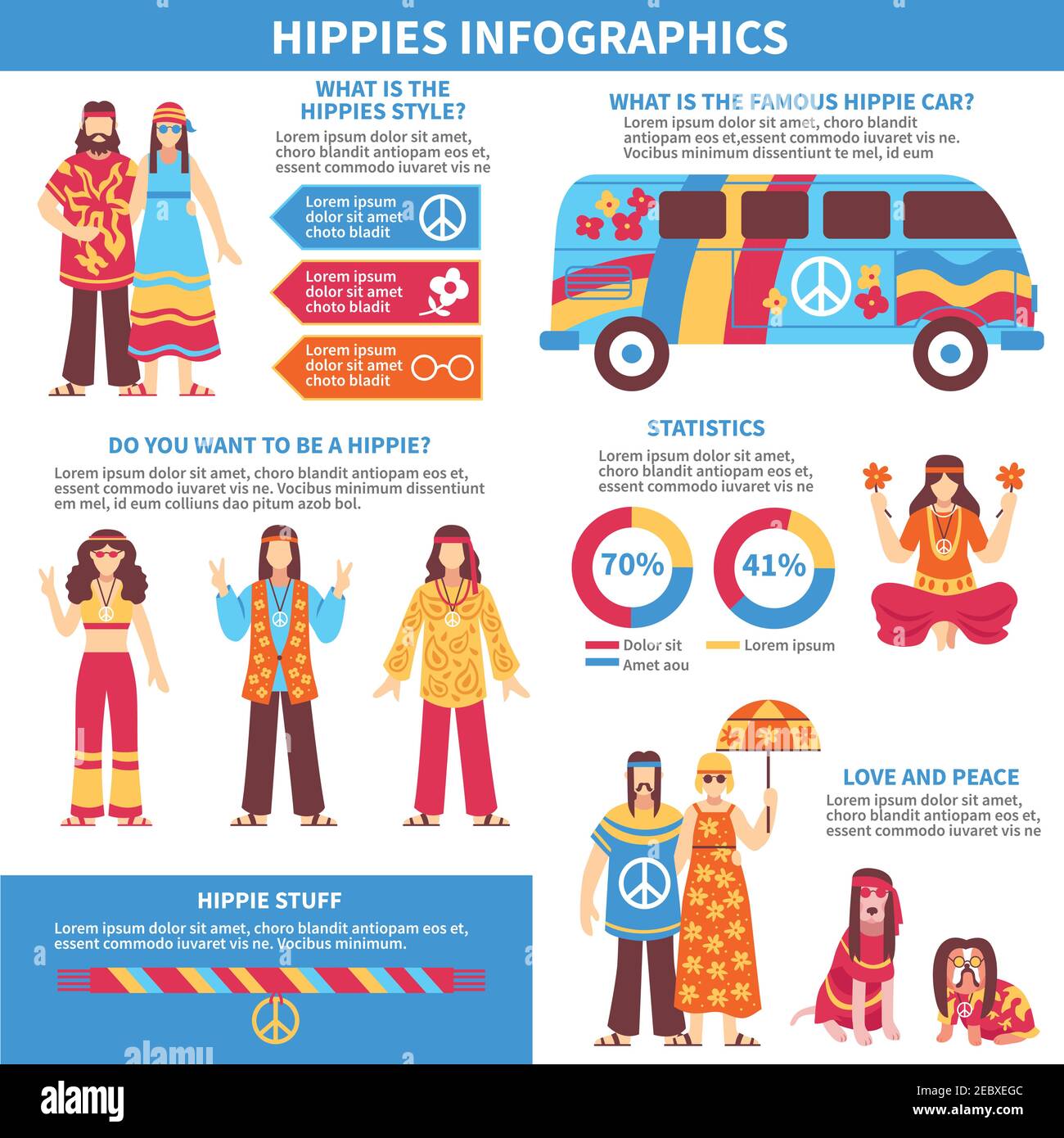 HIPPIES INFOGRAPHICS

WHAT IS THE HIPPIES STYLE?

Lorem ipsum dolor sit amet, choro blandit antiopam eos et, essent commodo iuvaret vis ne

Lorem ipsum dolor sit amet choto bladit

Lorem ipsum dolor sit amet choto bladit

Lorem ipsum dolor sit amet choto bladit

WHAT IS THE FAMOUS HIPPIE CAR?

Lorem ipsum dolor sit amet, choro blandit antiopam eos et,essent commodo iuvaret vis ne. Vocibus minimum dissentiunt te mel, id eum

DO YOU WANT TO BE A HIPPIE?

Lorem ipsum dolor sit amet, choro blandit antiopam eos et, essent commodo iuvaret vis ne. Vocibus minimum dissentiunt em mel, id eum colliuns dao pitum azob bol.

STATISTICS

Lorem ipsum dolor sit amet, choro blandit antiopam eos et, essent commodo iuvaret vis ne

70%

41%

Dolor sit

Lorem ipsum

Amet aou

LOVE AND PEACE

Lorem ipsum dolor sit amet, choro blandit antiopam eos et, essent commodo iuvaret vis ne

HIPPIE STUFF

Lorem ipsum dolor sit amet, choro blandit antiopam eos et, essent commodo iuvaret vis ne. Vocibus minimum.

alamy

alamy

Image ID: 2EBXEGC
www.alamy.com