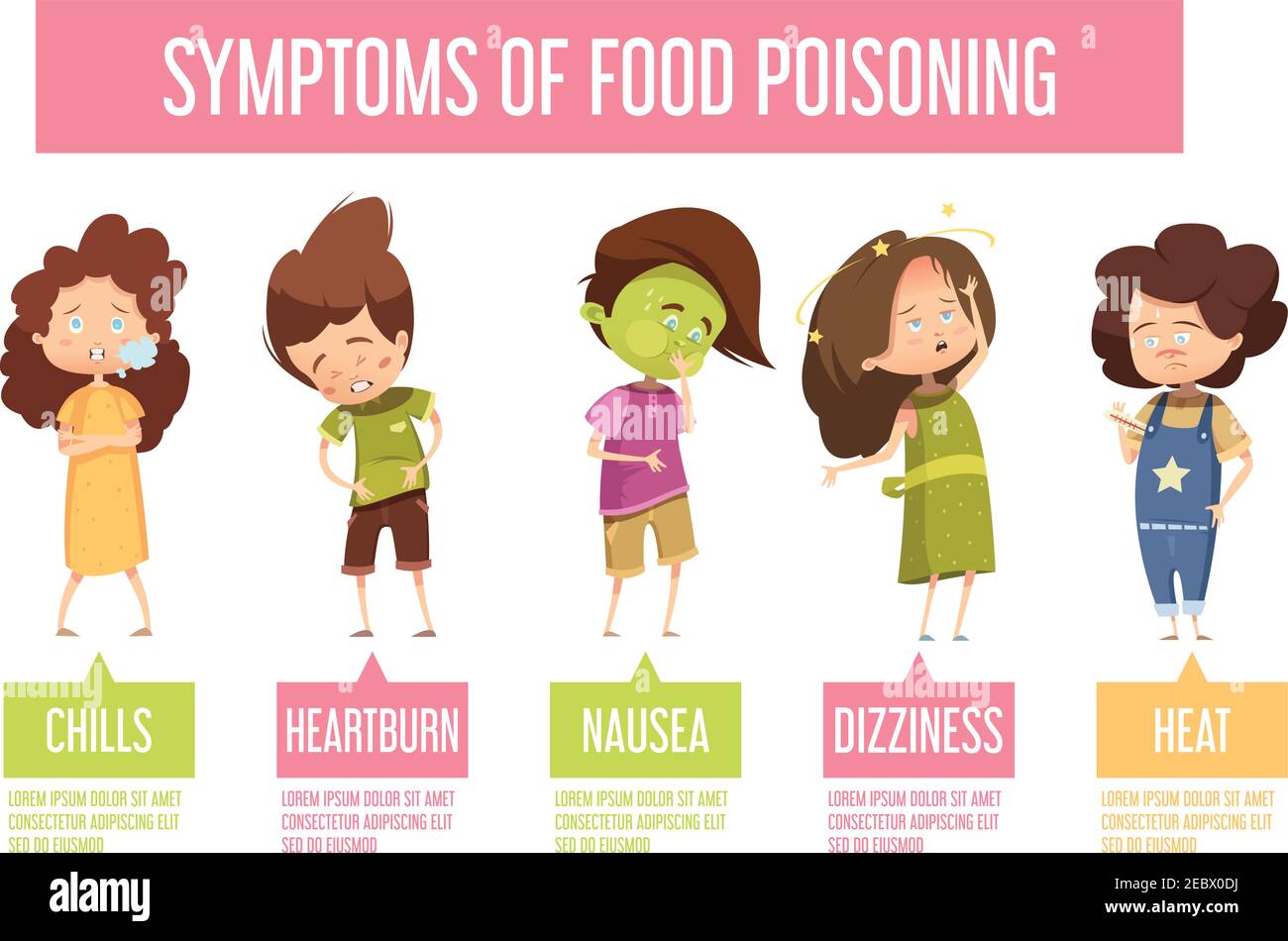 SYMPTOMS OF FOOD POISONING

CHILLS

LOREM IPSUM DOLOR SIT AMET CONSECTETUR ADIPISCING ELIT SED DO EIUSMOD

HEARTBURN

LOREM IPSUM DOLOR SIT AMET CONSECTETUR ADIPISCING ELIT SED DO EIUSMOD

NAUSEA

LOREM IPSUM DOLOR SIT AMET CONSECTETUR ADIPISCING ELIT SED DO EIUSMOD

DIZZINESS

LOREM IPSUM DOLOR SIT AMET CONSECTETUR ADIPISCING ELIT SED DO EIUSMOD

HEAT

LOREM IPSUM DOLOR SIT AMET CONSECTETUR ADIPISCING ELIT SED DO EIUSMOD

alamy

Image ID: 2EBX0DJ
www.alamy.com