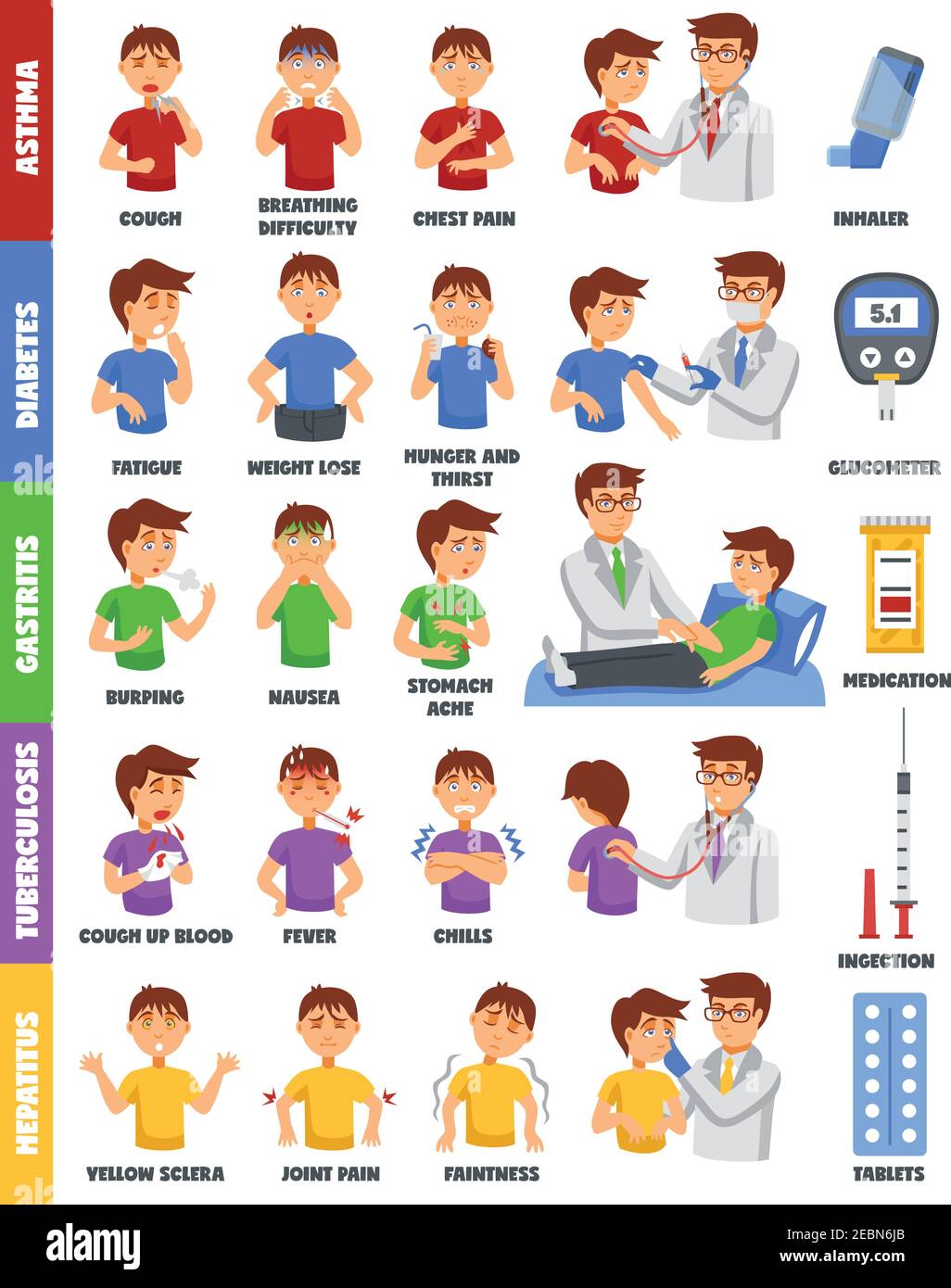 ASTHMA

COUGH
BREATHING DIFFICULTY
CHEST PAIN
INHALER

DIABETES

FATIGUE
WEIGHT LOSE
HUNGER AND THIRST
5.1
GLUCOMETER

GASTRITIS

BURPING
NAUSEA
STOMACH ACHE
MEDICATION

TUBERCULOSIS

COUGH UP BLOOD
FEVER
CHILLS
INGECTION

HEPATITUS

YELLOW SCLERA
JOINT PAIN
FAINTNESS
TABLETS

alamy
Image ID: 2EBN6JB
www.alamy.com