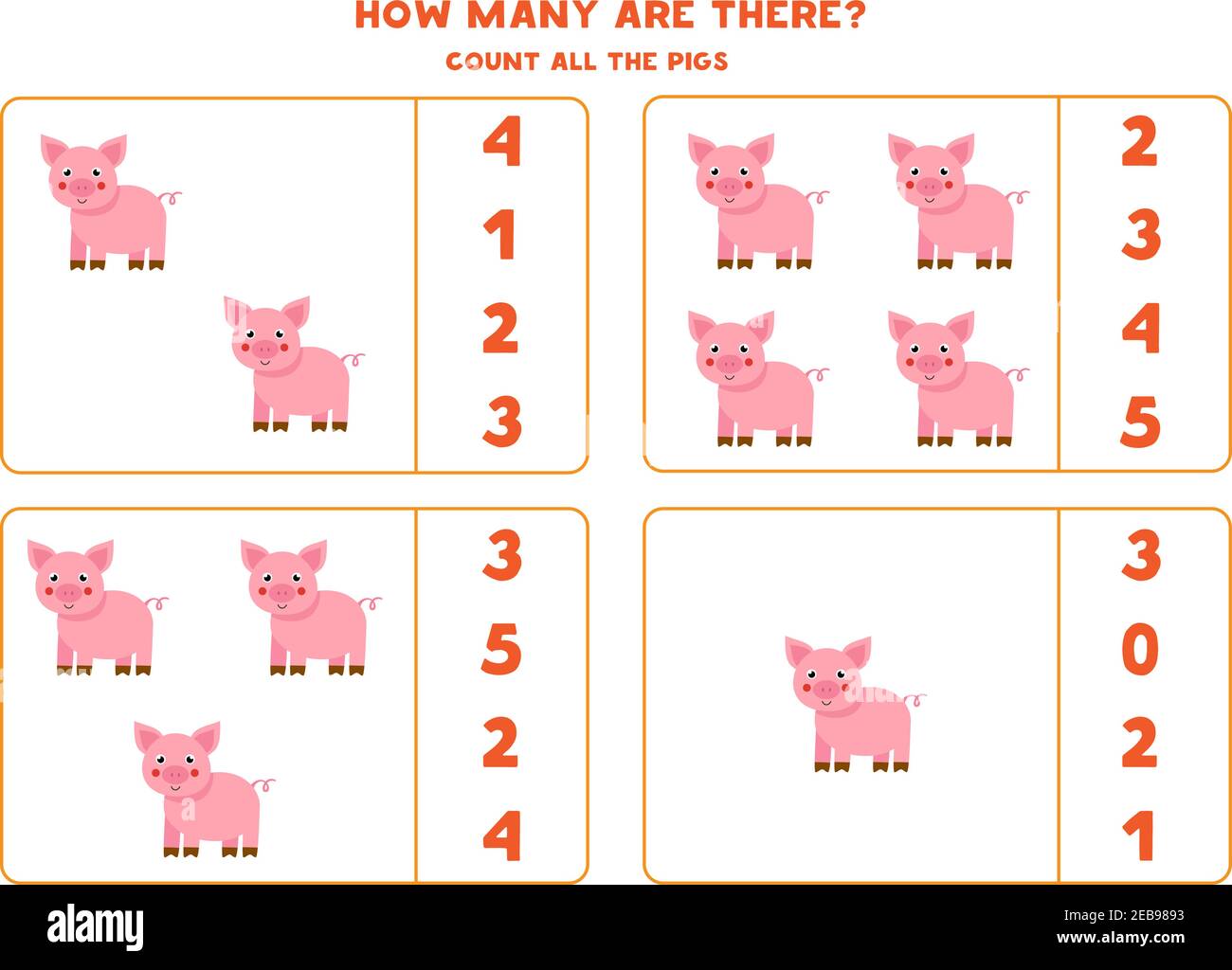 HOW MANY ARE THERE?
COUNT ALL THE PIGS

4
1
2
3

2
3
4
5

3
5
2
4

3
0
2
1

alamy

Image ID: 2EB9893
www.alamy.com