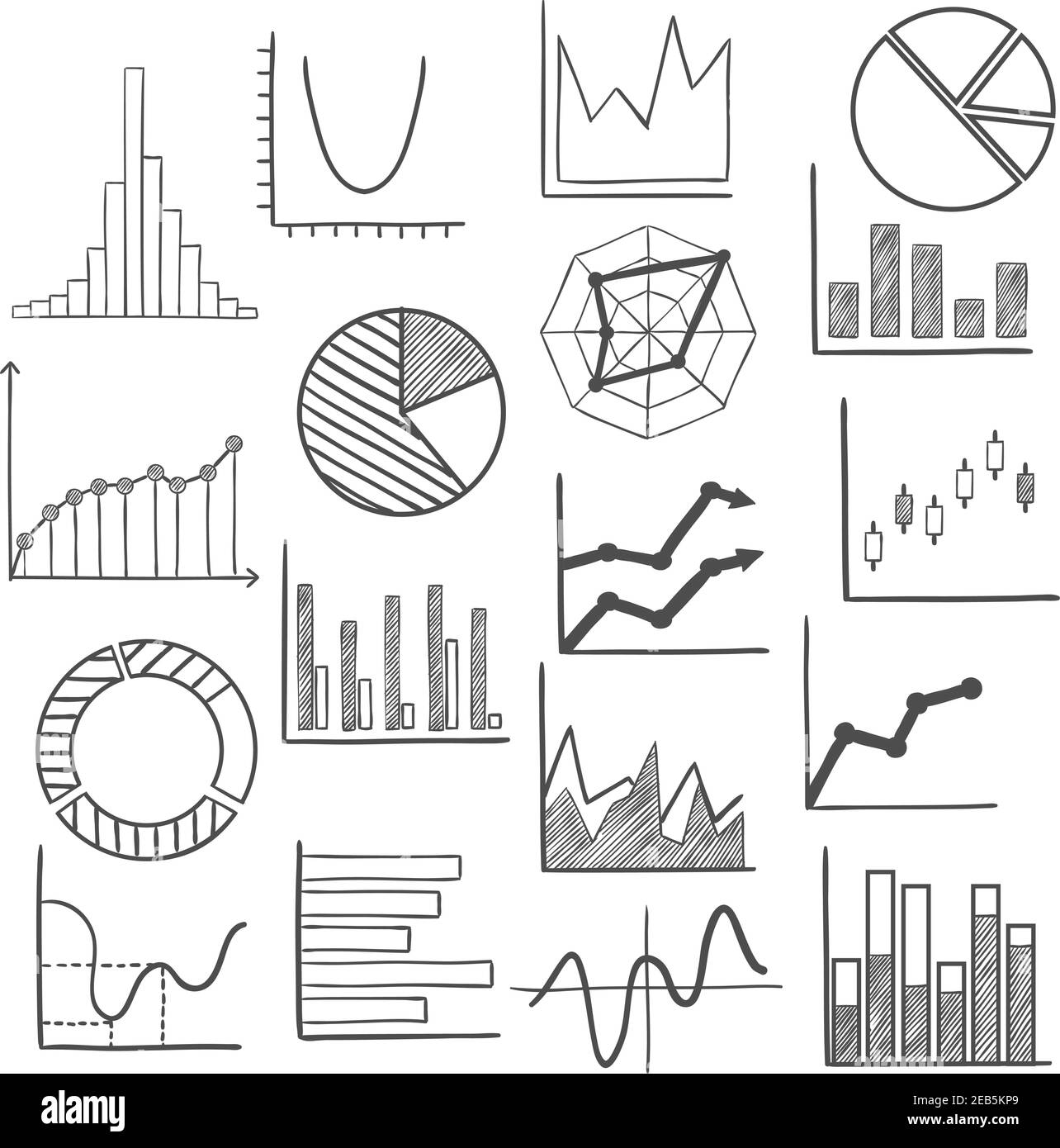 alamy

Image ID: 2EB5KP9
www.alamy.com