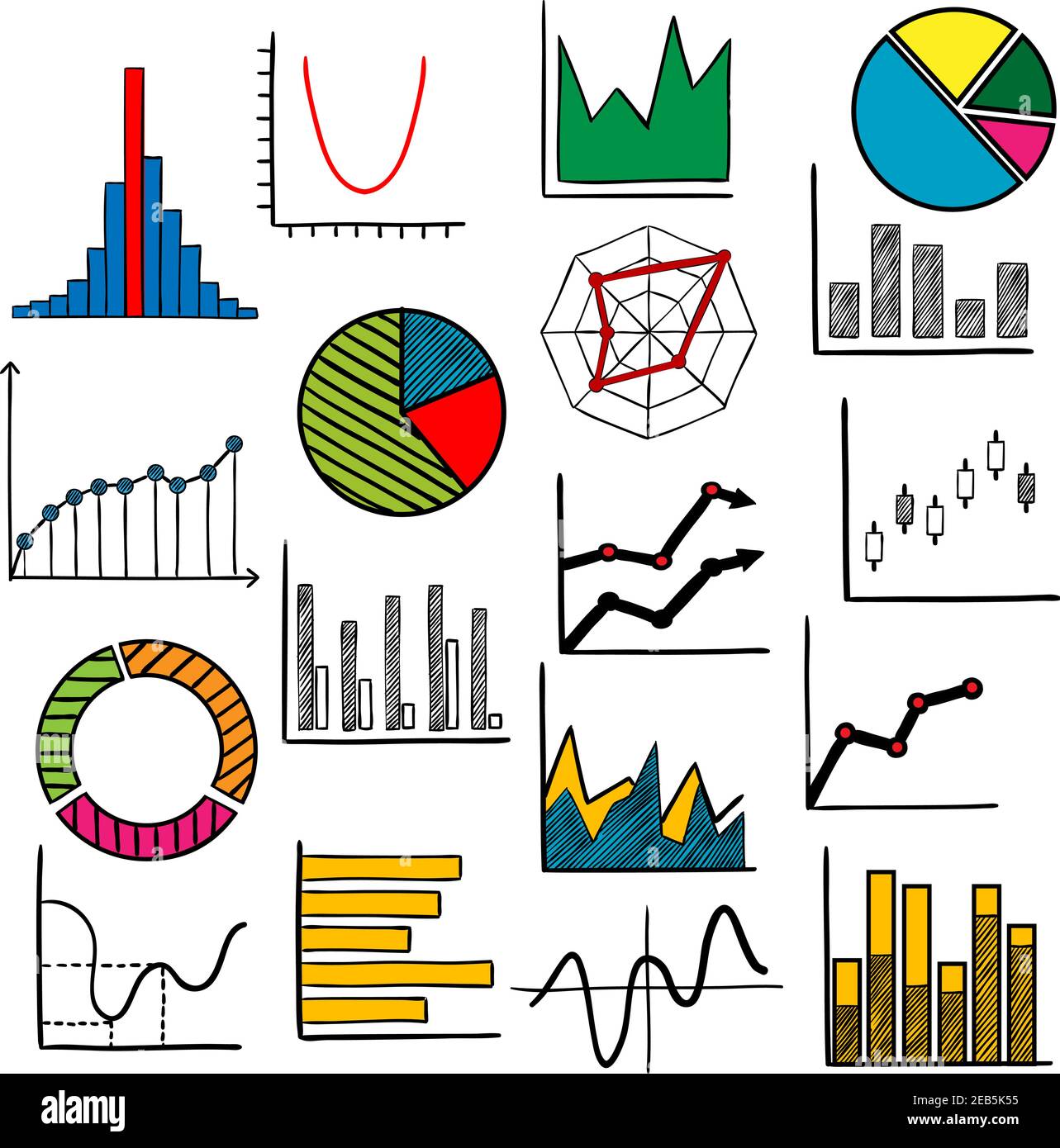 alamy

Image ID: 2EB5K55
www.alamy.com