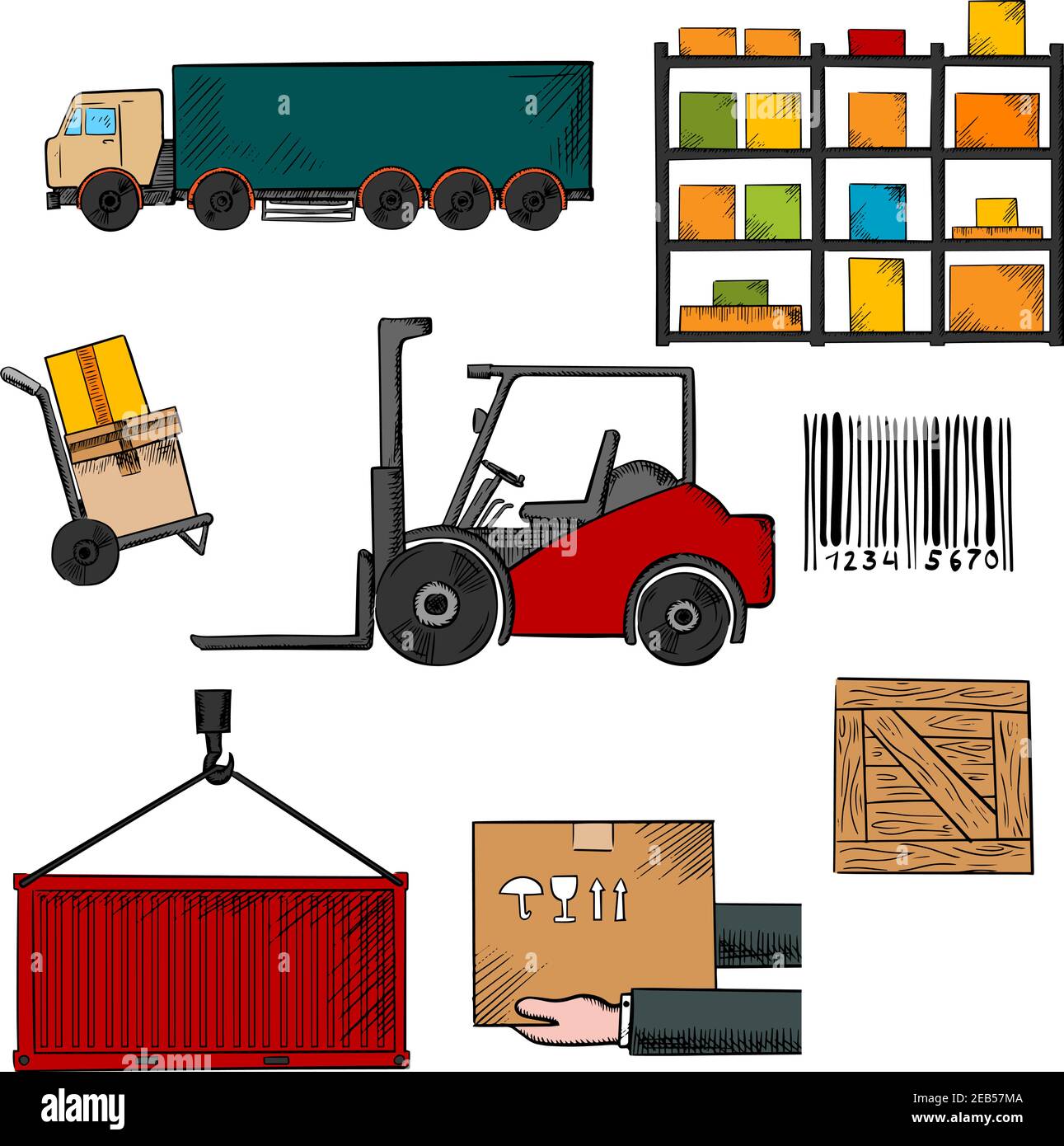 1234 5670

alamy

Image ID: 2EB57MA
www.alamy.com