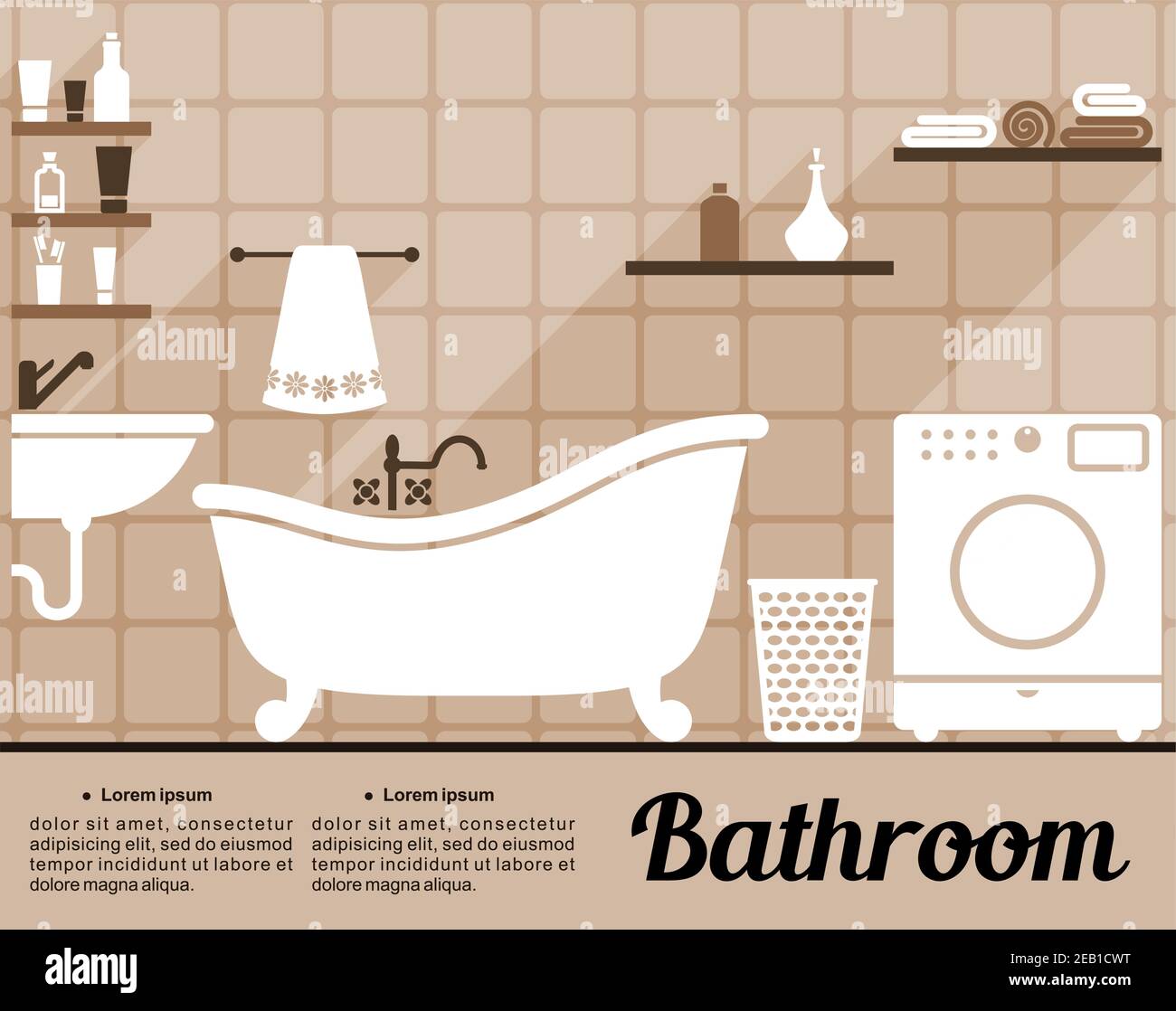 alamy

alamy

alamy

alamy

• Lorem ipsum

dolor sit amet, consectetur adipisicing elit, sed do eiusmod tempor incididunt ut labore et dolore magna aliqua.

• Lorem ipsum

dolor sit amet, consectetur adipisicing elit, sed do eiusmod tempor incididunt ut labore et dolore magna aliqua.

Bathroom

alamy

Image ID: 2EB1CWT
www.alamy.com