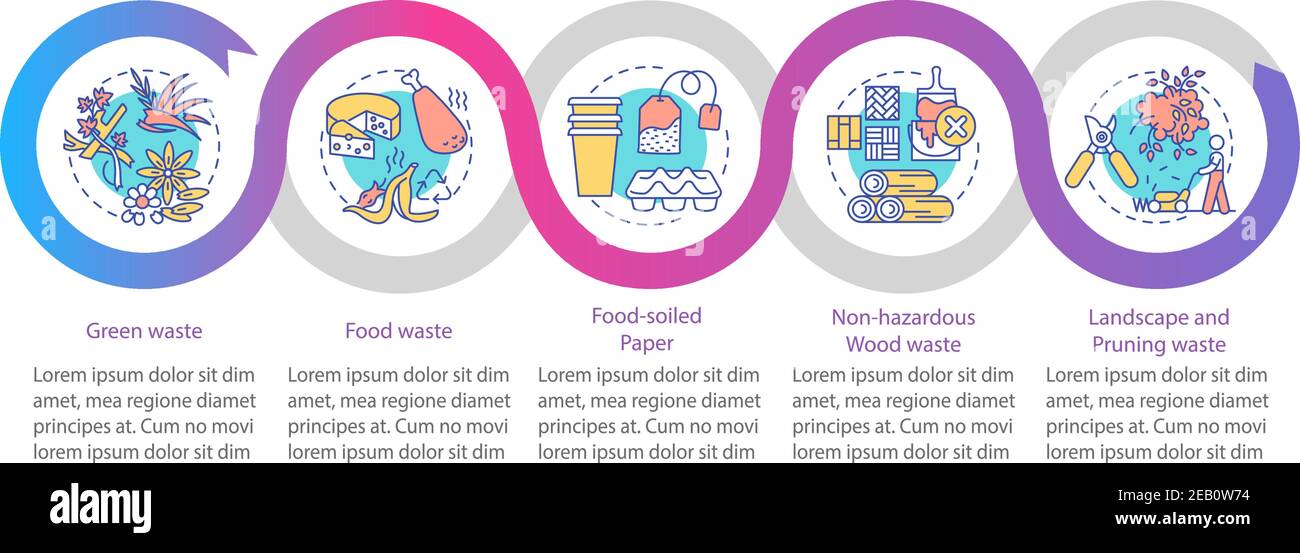 Green waste

Lorem ipsum dolor sit dim amet, mea regione diamet principes at. Cum no movi lorem ipsum dolor sit dim

Food waste

Lorem ipsum dolor sit dim amet, mea regione diamet principes at. Cum no movi lorem ipsum dolor sit dim

Food-soiled Paper

Lorem ipsum dolor sit dim amet, mea regione diamet principes at. Cum no movi lorem ipsum dolor sit dim

Non-hazardous Wood waste

Lorem ipsum dolor sit dim amet, mea regione diamet principes at. Cum no movi lorem ipsum dolor sit dim

Landscape and Pruning waste

Lorem ipsum dolor sit dim amet, mea regione diamet principes at. Cum no movi lorem ipsum dolor sit dim

alamy

Image ID: 2EB0W74
www.alamy.com