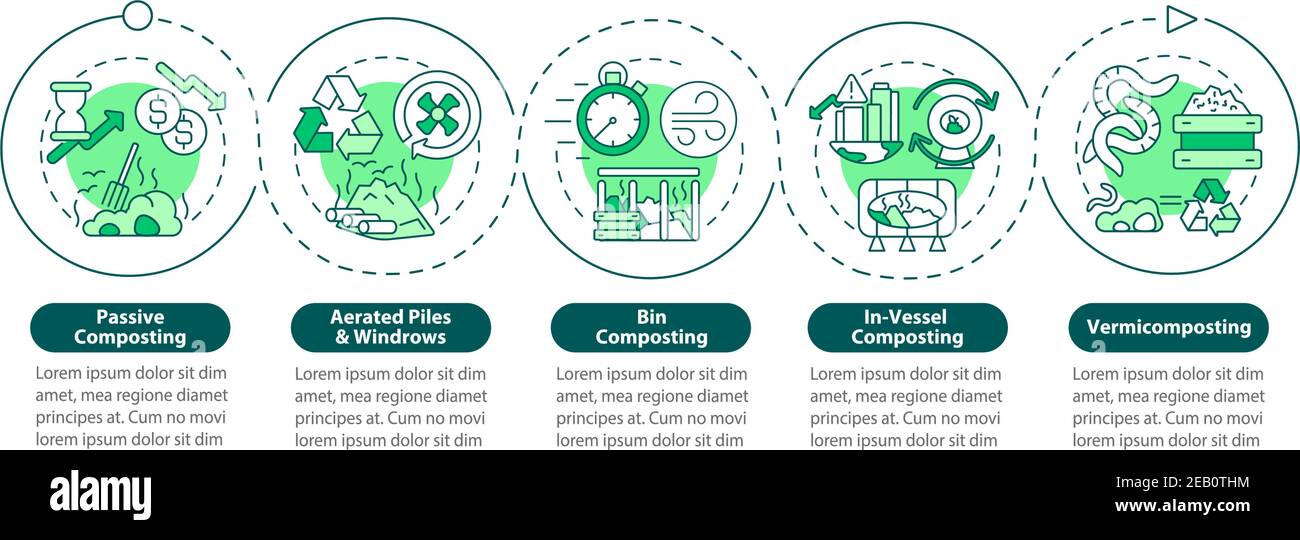 Passive Composting

Lorem ipsum dolor sit dim amet, mea regione diamet principes at. Cum no movi lorem ipsum dolor sit dim

Aerated Piles & Windrows

Lorem ipsum dolor sit dim amet, mea regione diamet principes at. Cum no movi lorem ipsum dolor sit dim

Bin Composting

Lorem ipsum dolor sit dim amet, mea regione diamet principes at. Cum no movi lorem ipsum dolor sit dim

In-Vessel Composting

Lorem ipsum dolor sit dim amet, mea regione diamet principes at. Cum no movi lorem ipsum dolor sit dim

Vermicomposting

Lorem ipsum dolor sit dim amet, mea regione diamet principes at. Cum no movi lorem ipsum dolor sit dim

alamy

Image ID: 2EB0THM
www.alamy.com