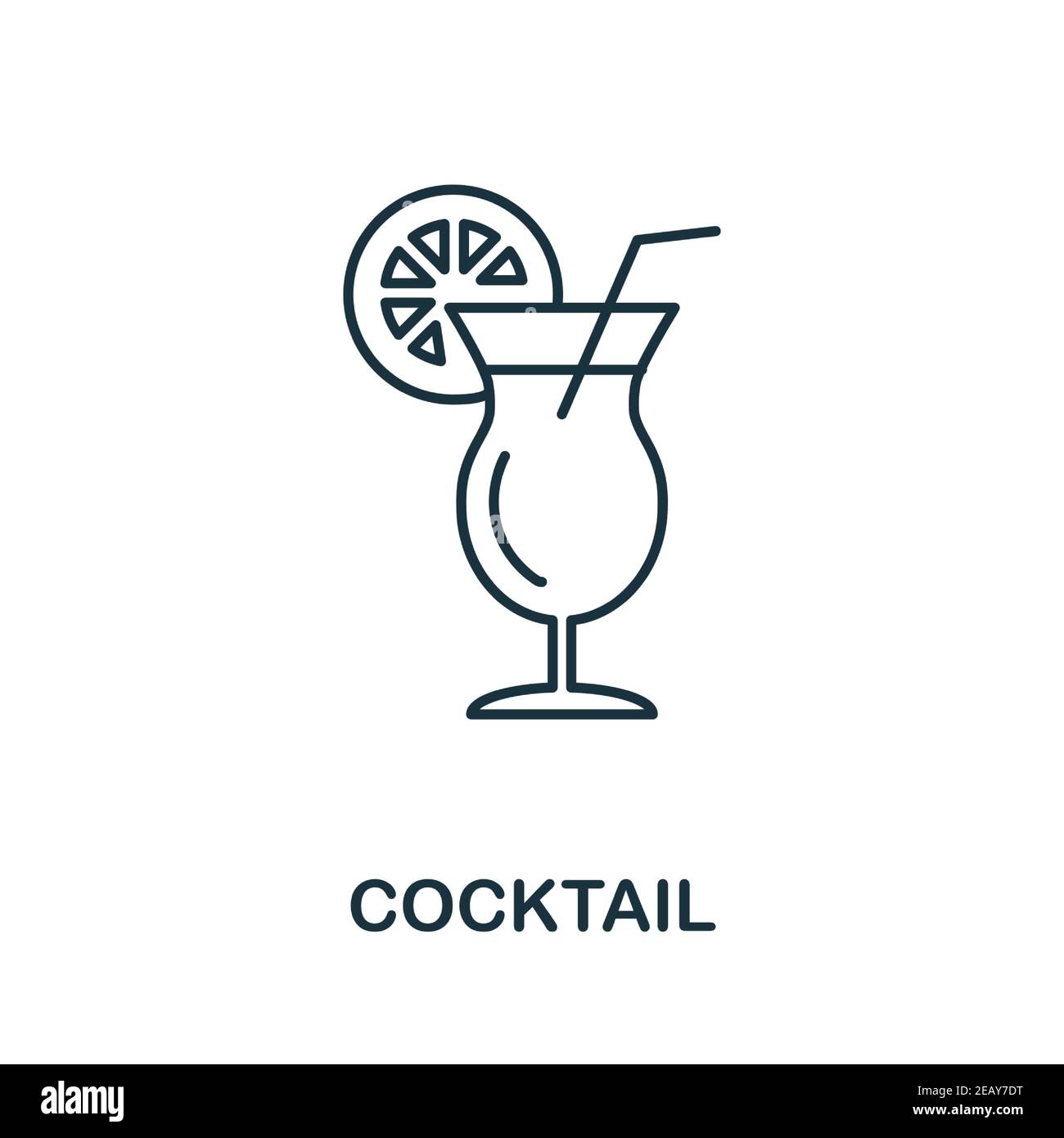 COCKTAIL

alamy

Image ID: 2EAY7DT
www.alamy.com