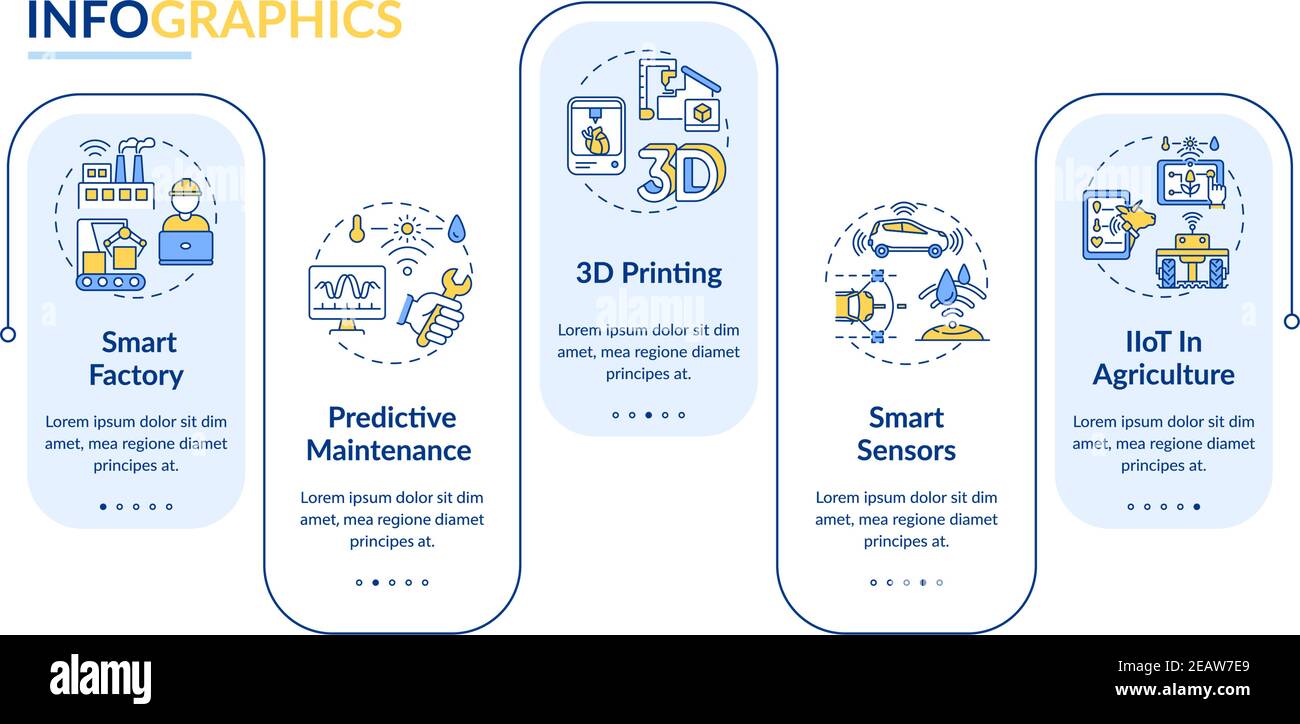 INFOGRAPHICS

Smart Factory

Lorem ipsum dolor sit dim amet, mea regione diamet principes at.

Predictive Maintenance

Lorem ipsum dolor sit dim amet, mea regione diamet principes at.

3D

3D Printing

Lorem ipsum dolor sit dim amet, mea regione diamet principes at.

Smart Sensors

Lorem ipsum dolor sit dim amet, mea regione diamet principes at.

IIoT In Agriculture

Lorem ipsum dolor sit dim amet, mea regione diamet principes at.

alamy

Image ID: 2EAW7E9
www.alamy.com