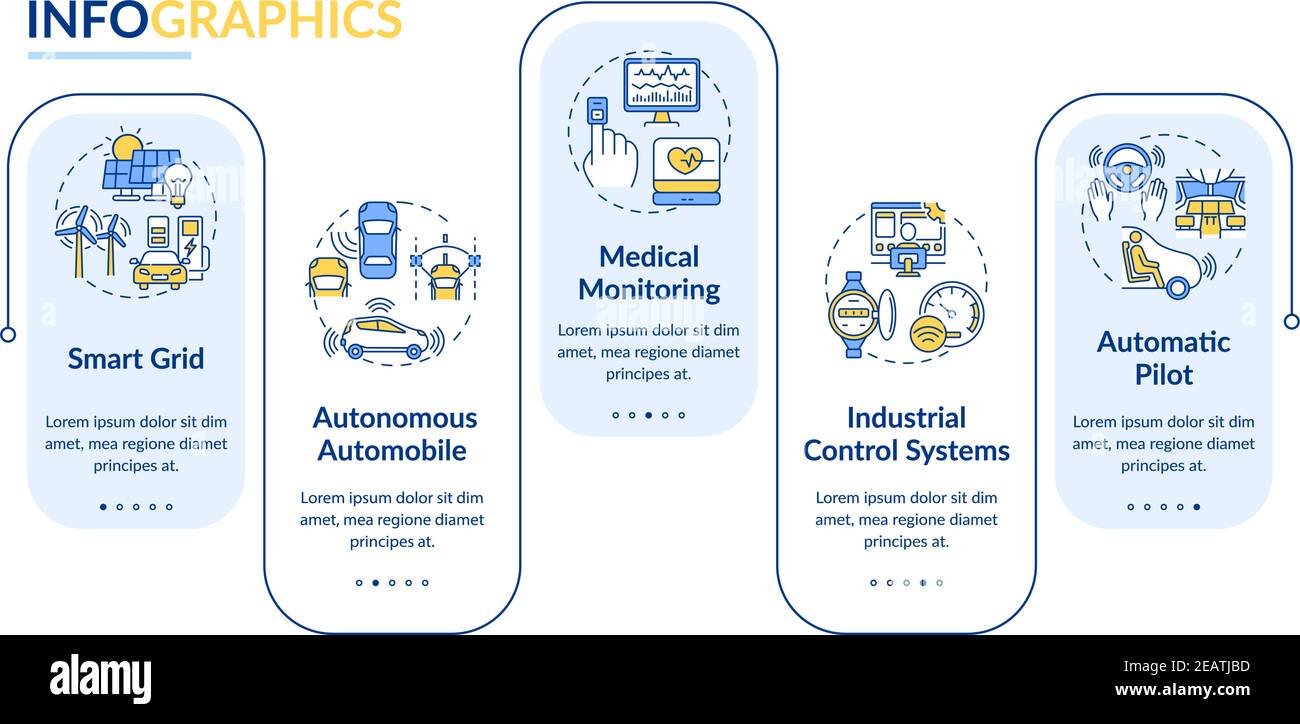 INFOGRAPHICS

Smart Grid

Lorem ipsum dolor sit dim amet, mea regione diamet principes at.

Autonomous Automobile

Lorem ipsum dolor sit dim amet, mea regione diamet principes at.

Medical Monitoring

Lorem ipsum dolor sit dim amet, mea regione diamet principes at.

Industrial Control Systems

Lorem ipsum dolor sit dim amet, mea regione diamet principes at.

Automatic Pilot

Lorem ipsum dolor sit dim amet, mea regione diamet principes at.

alamy

Image ID: 2EATJBD
www.alamy.com