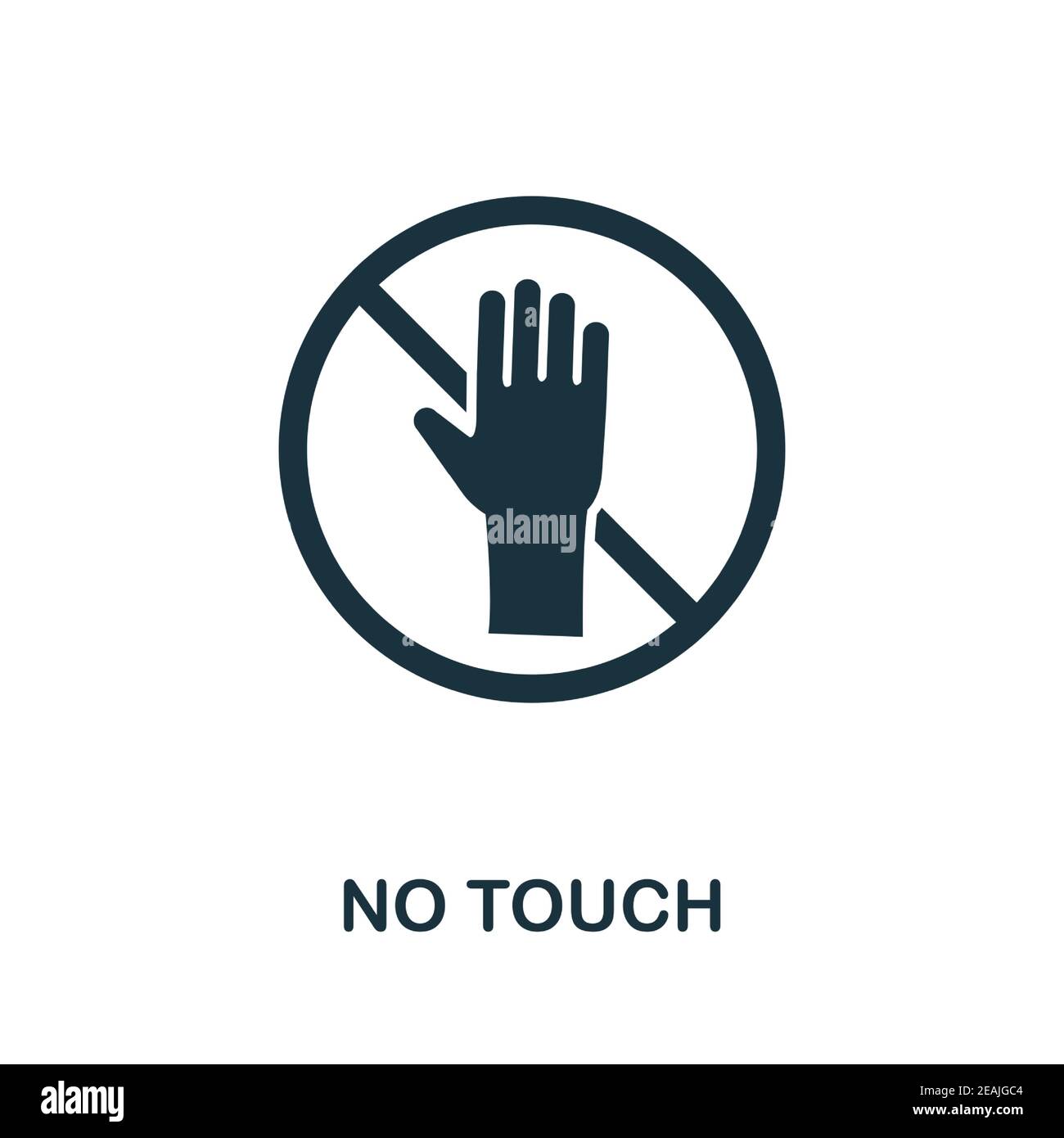 alamy

NO TOUCH

alamy

Image ID: 2EAJGC4
www.alamy.com