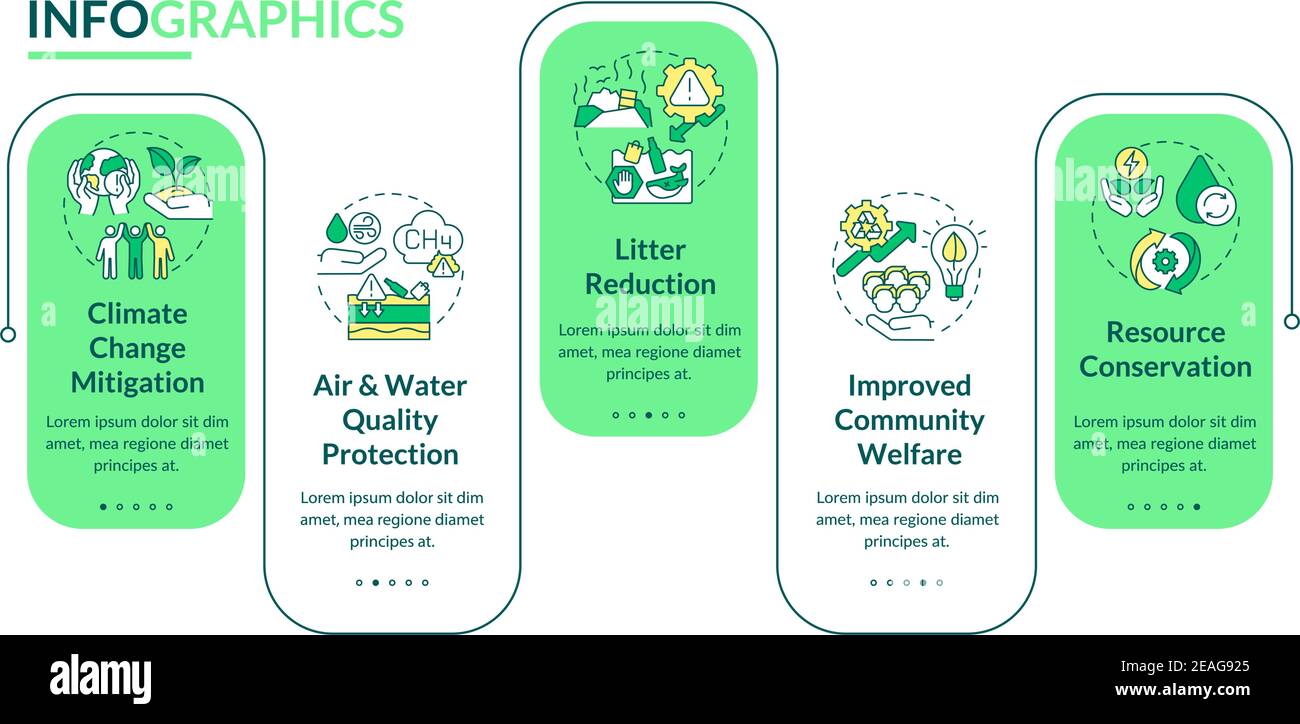 INFOGRAPHICS

Climate Change Mitigation

Lorem ipsum dolor sit dim amet, mea regione diamet principes at.

$CH_4$

Air & Water Quality Protection

Lorem ipsum dolor sit dim amet, mea regione diamet principes at.

Litter Reduction

Lorem ipsum dolor sit dim amet, mea regione diamet principes at.

Improved Community Welfare

Lorem ipsum dolor sit dim amet, mea regione diamet principes at.

Resource Conservation

Lorem ipsum dolor sit dim amet, mea regione diamet principes at.

alamy

Image ID: 2EAG925
www.alamy.com