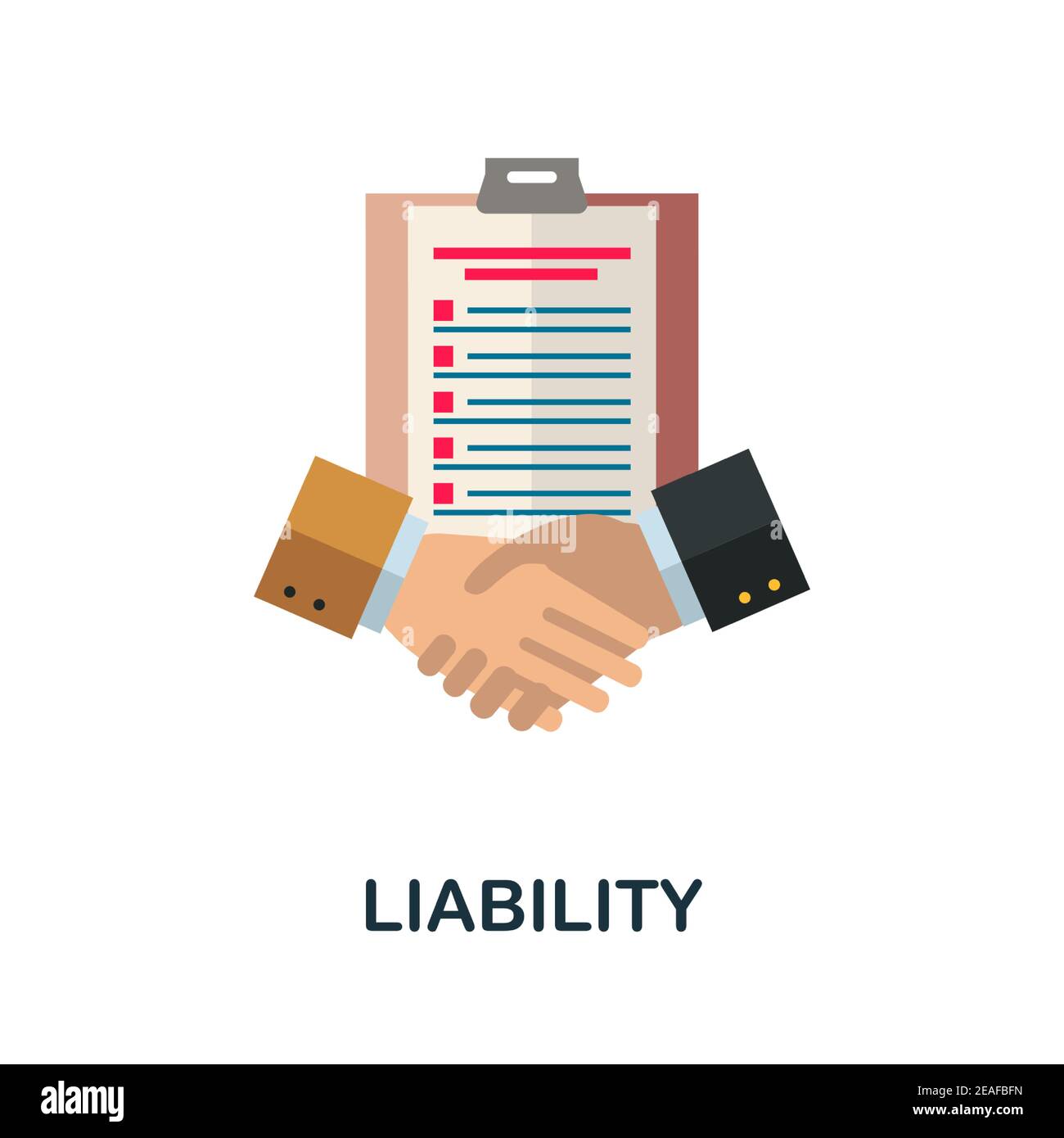 alamy

LIABILITY

alamy

Image ID: 2EAFBFN
www.alamy.com