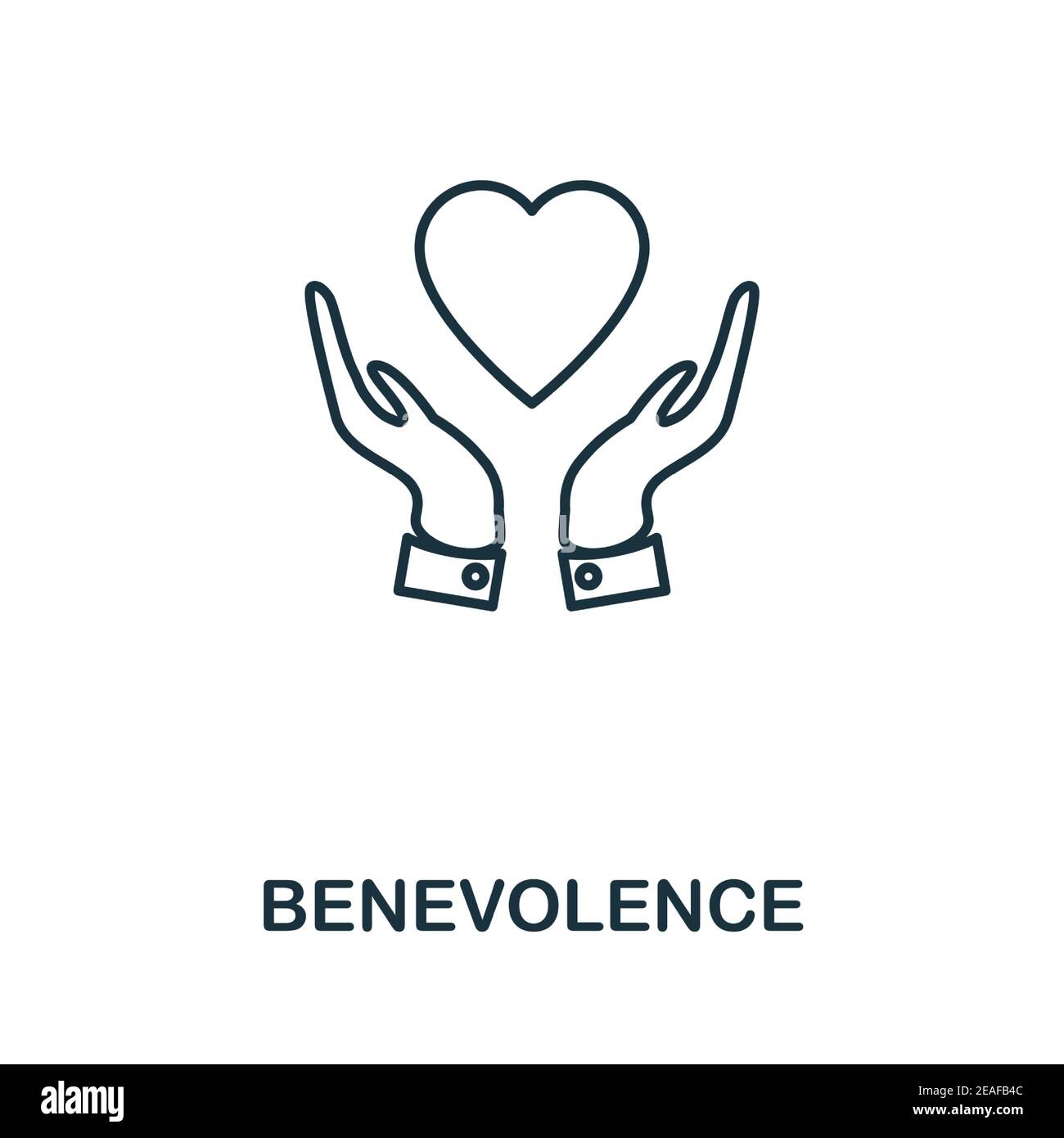 BENEVOLENCE

alamy

Image ID: 2EAFB4C
www.alamy.com