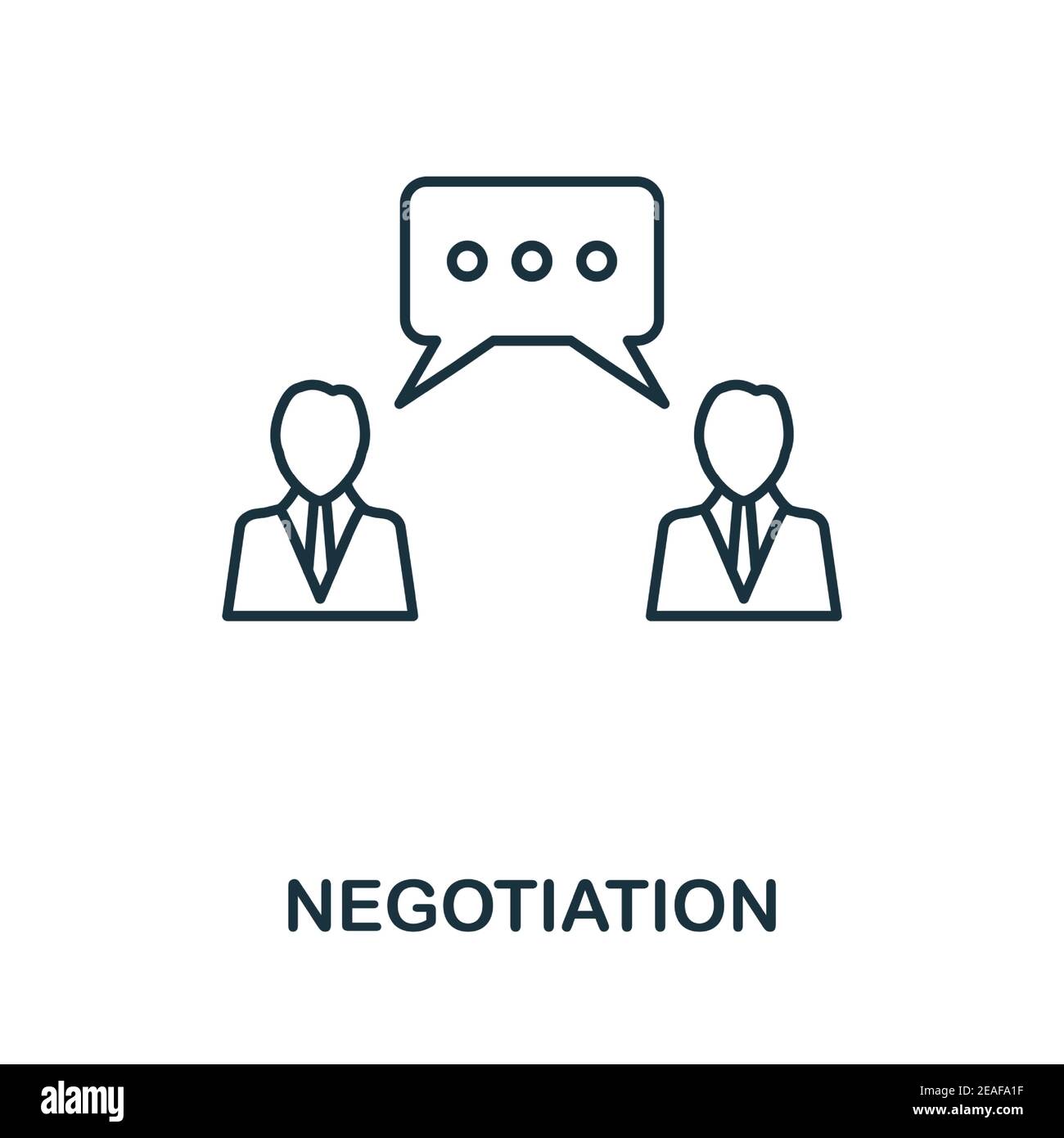 NEGOTIATION

alamy

Image ID: 2EAFA1F
www.alamy.com