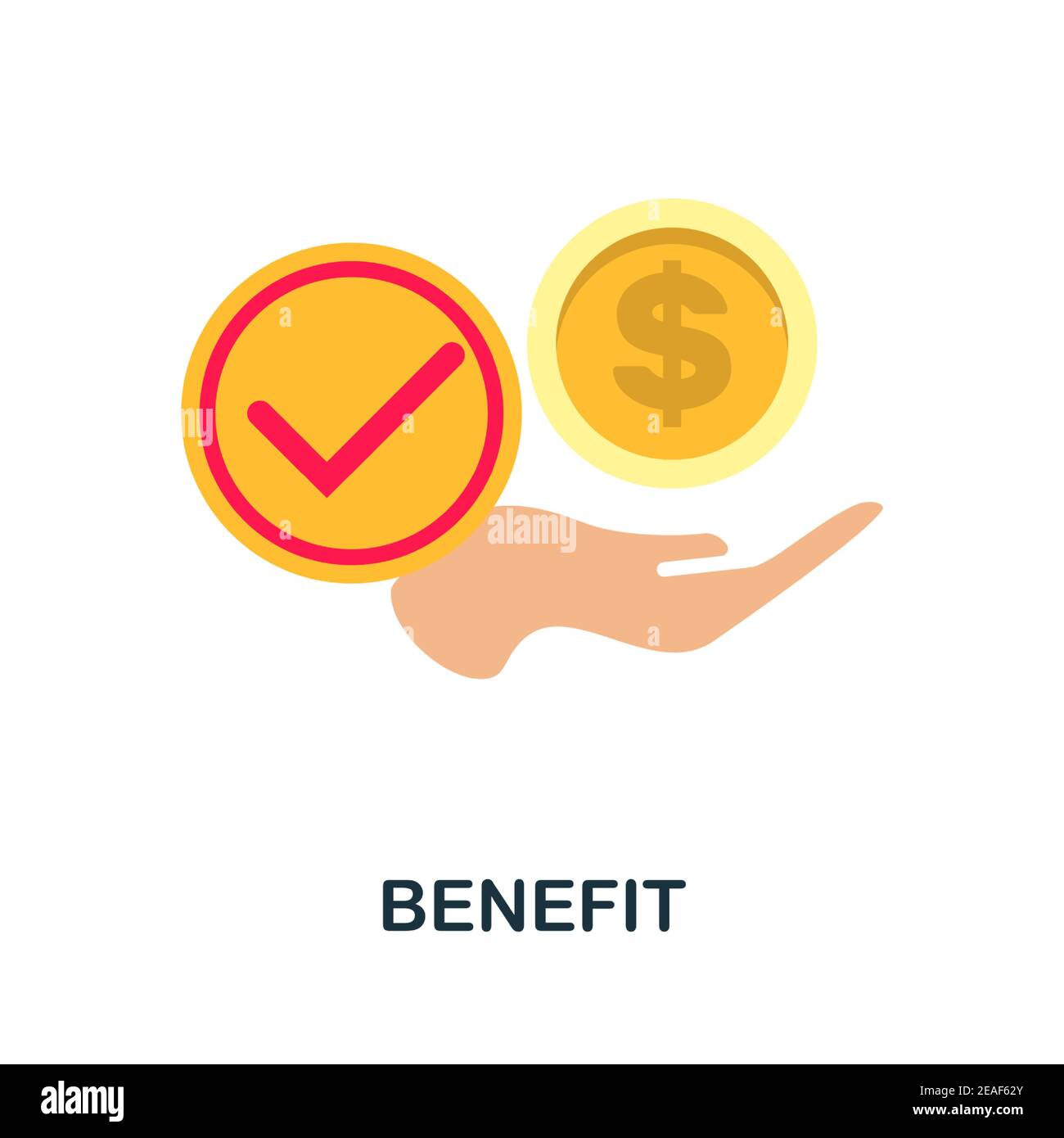 $

alamy

BENEFIT

alamy

Image ID: 2EAF62Y
www.alamy.com