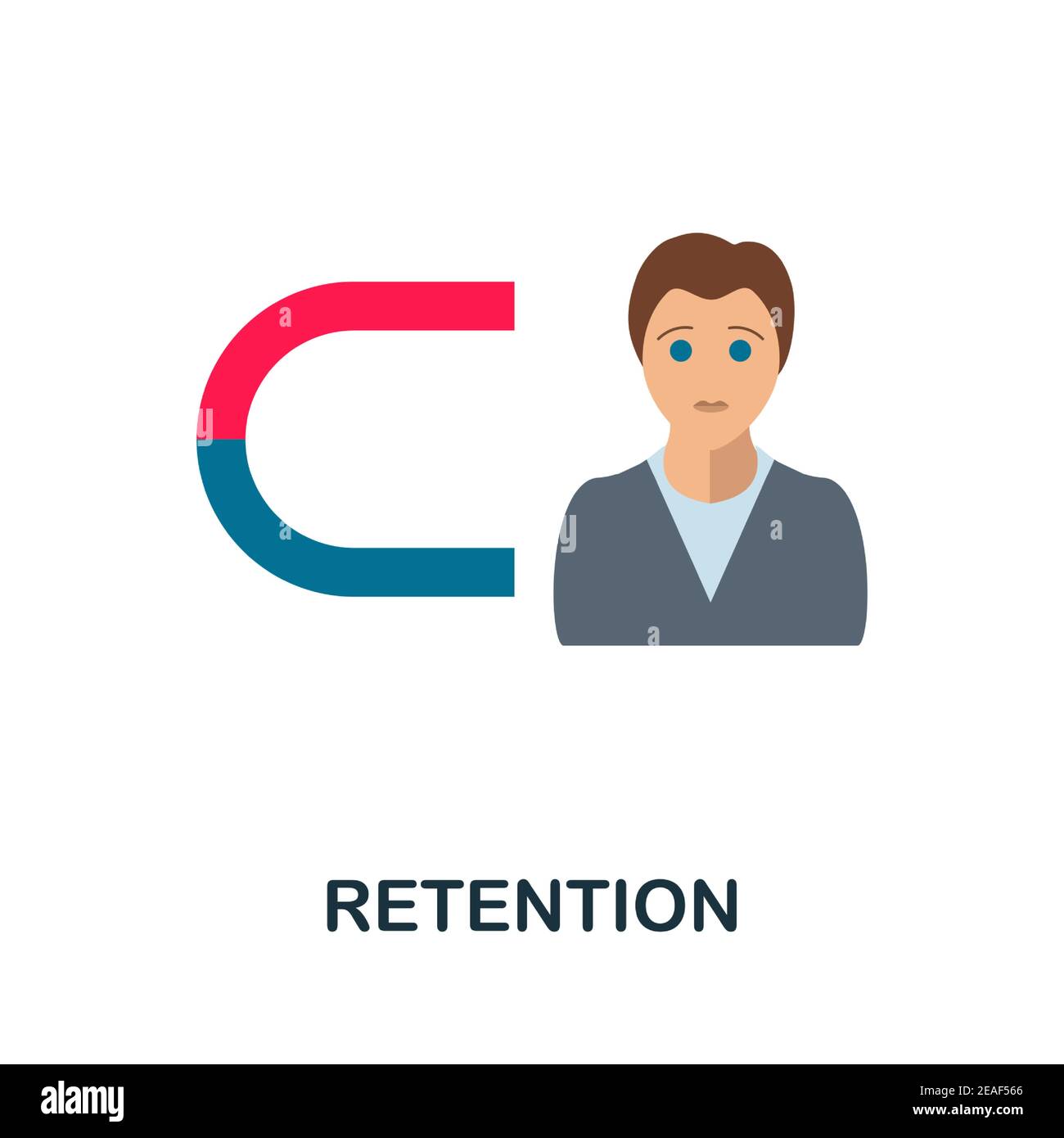 RETENTION

alamy

Image ID: 2EAF566
www.alamy.com