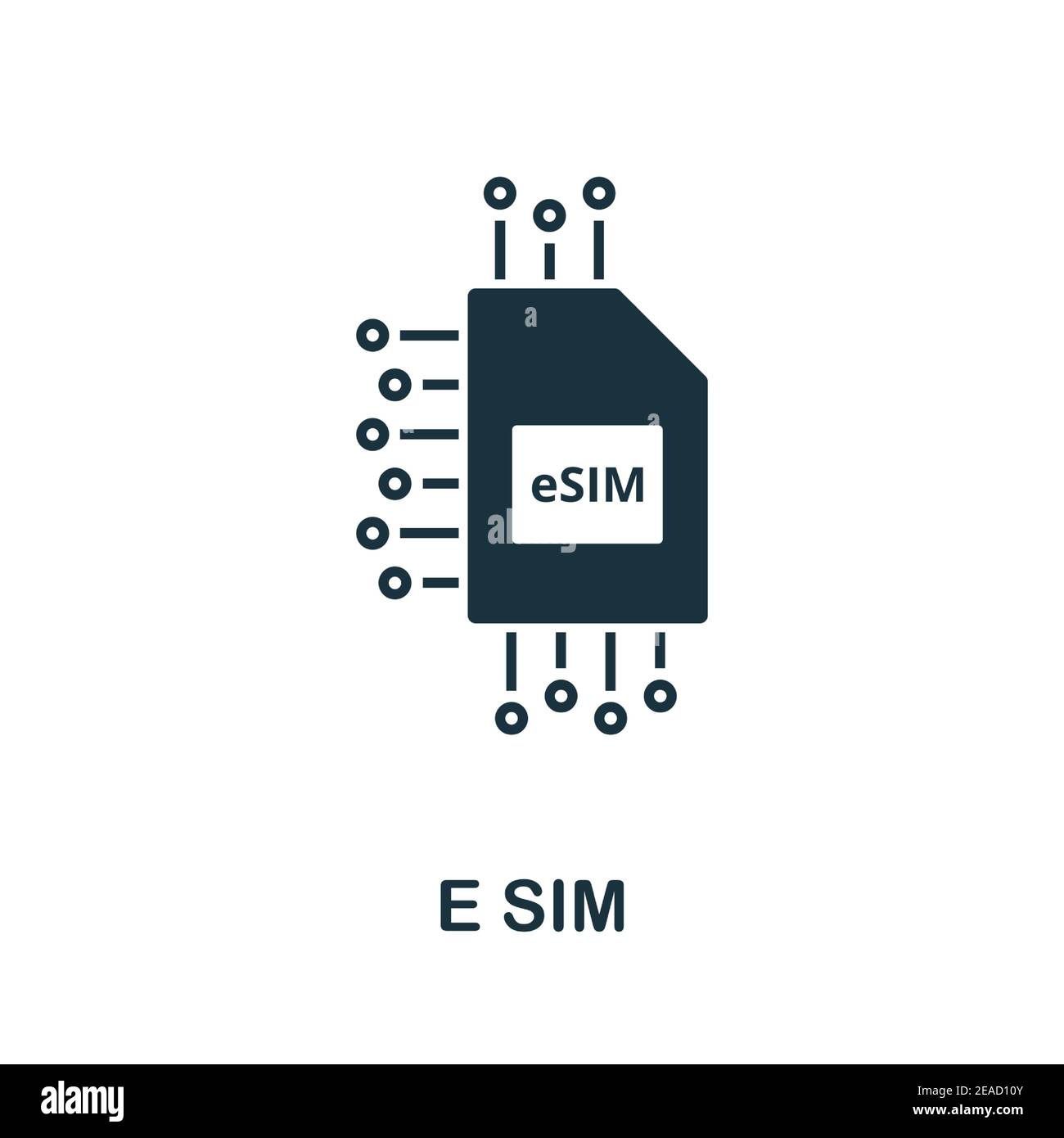 eSIM

E SIM

alamy

Image ID: 2EAD10Y
www.alamy.com