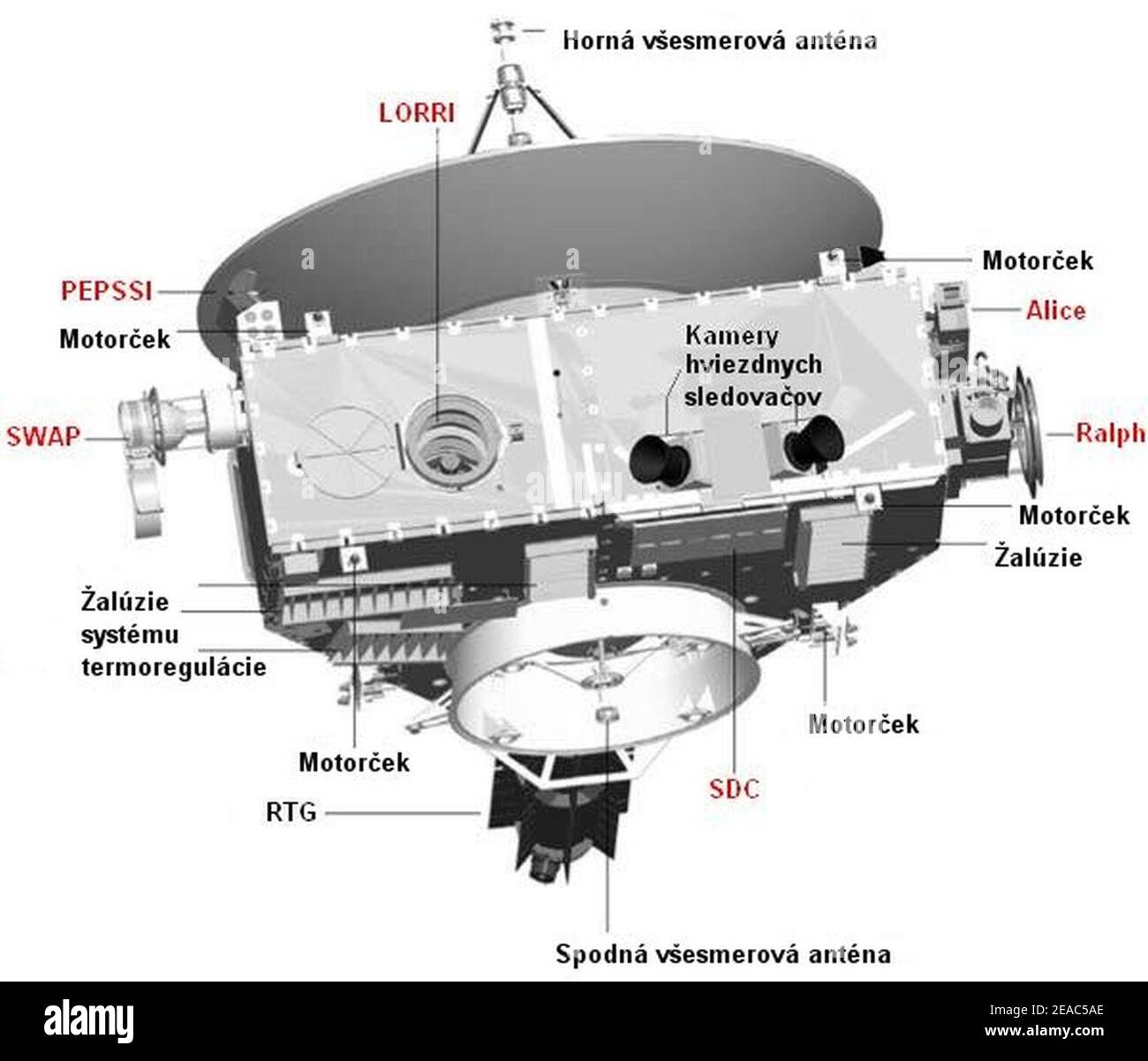 Horná všesmerová anténa

LORRI

Motorček

PEPSSI

Alice

Motorček

Kamery hviezdnych sledovačov

SWAP

Ralph

Motorček

Žalúzie

Žalúzie systému termoregulácie

Motorček

Motorček

SDC

RTG

Spodná všesmerová anténa

a alamy

alamy

Image ID: 2EAC5AE
www.alamy.com