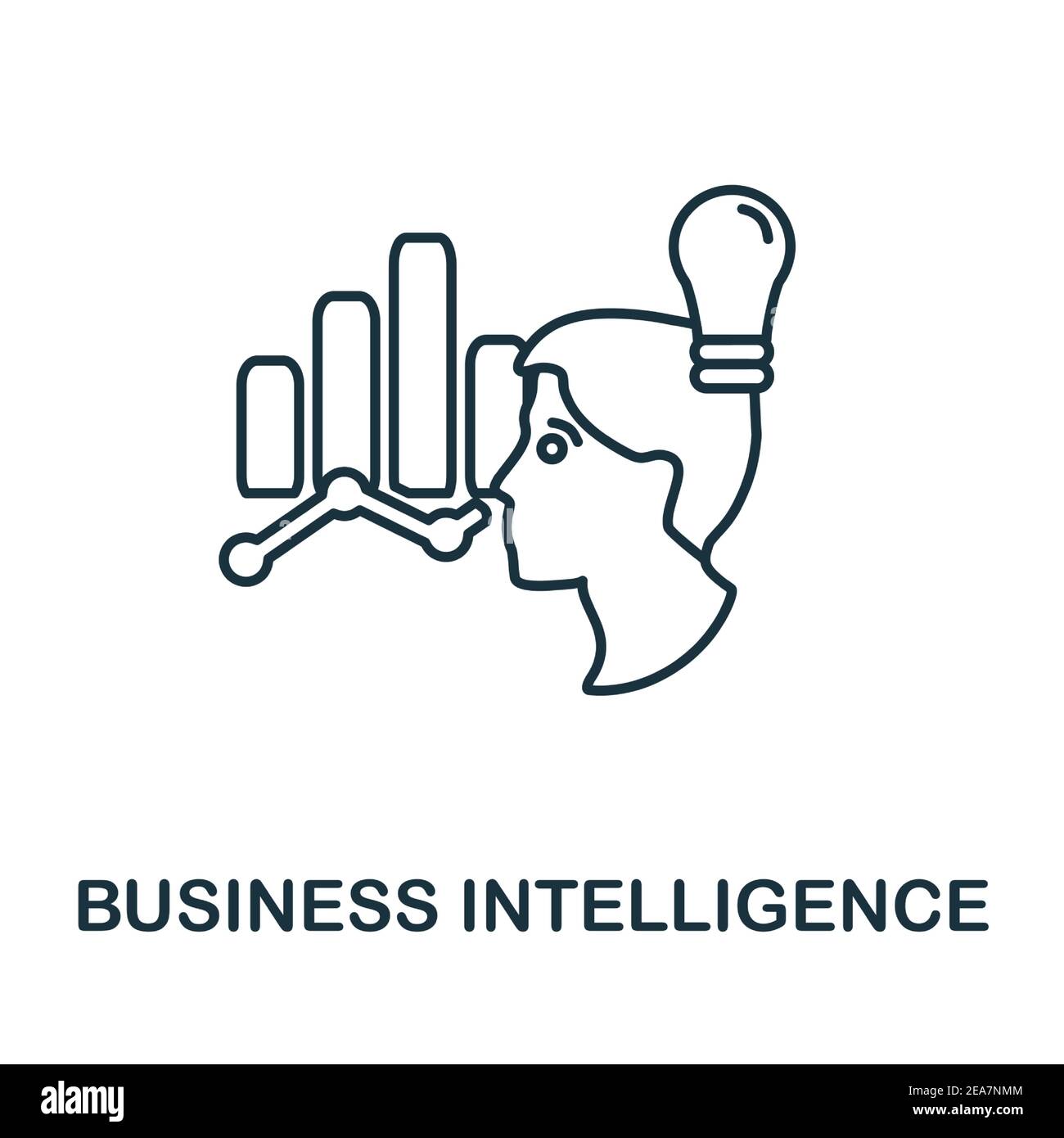 BUSINESS INTELLIGENCE

alamy

Image ID: 2EA7NMM
www.alamy.com