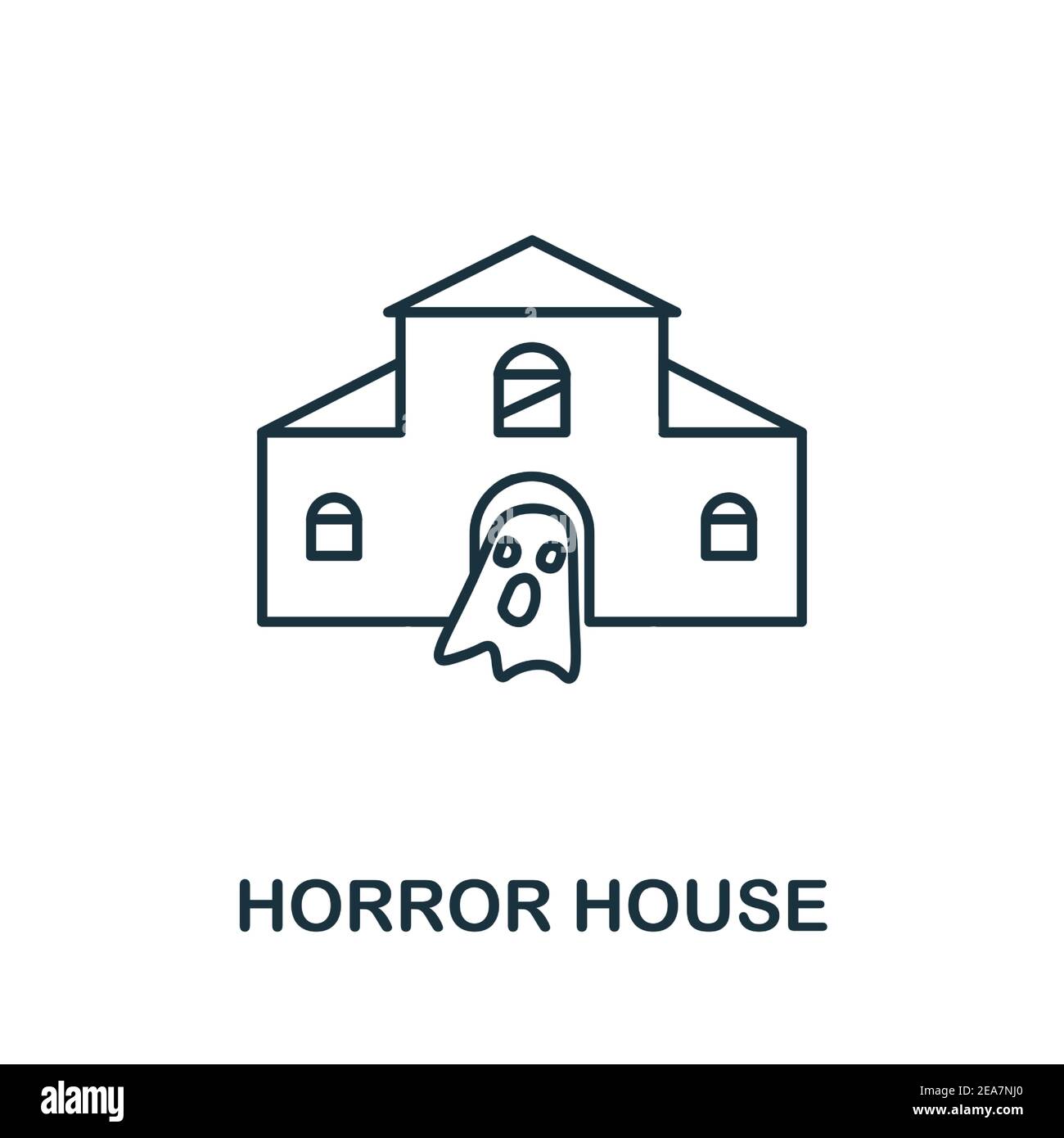 HORROR HOUSE

alamy

Image ID: 2EA7NJ0
www.alamy.com