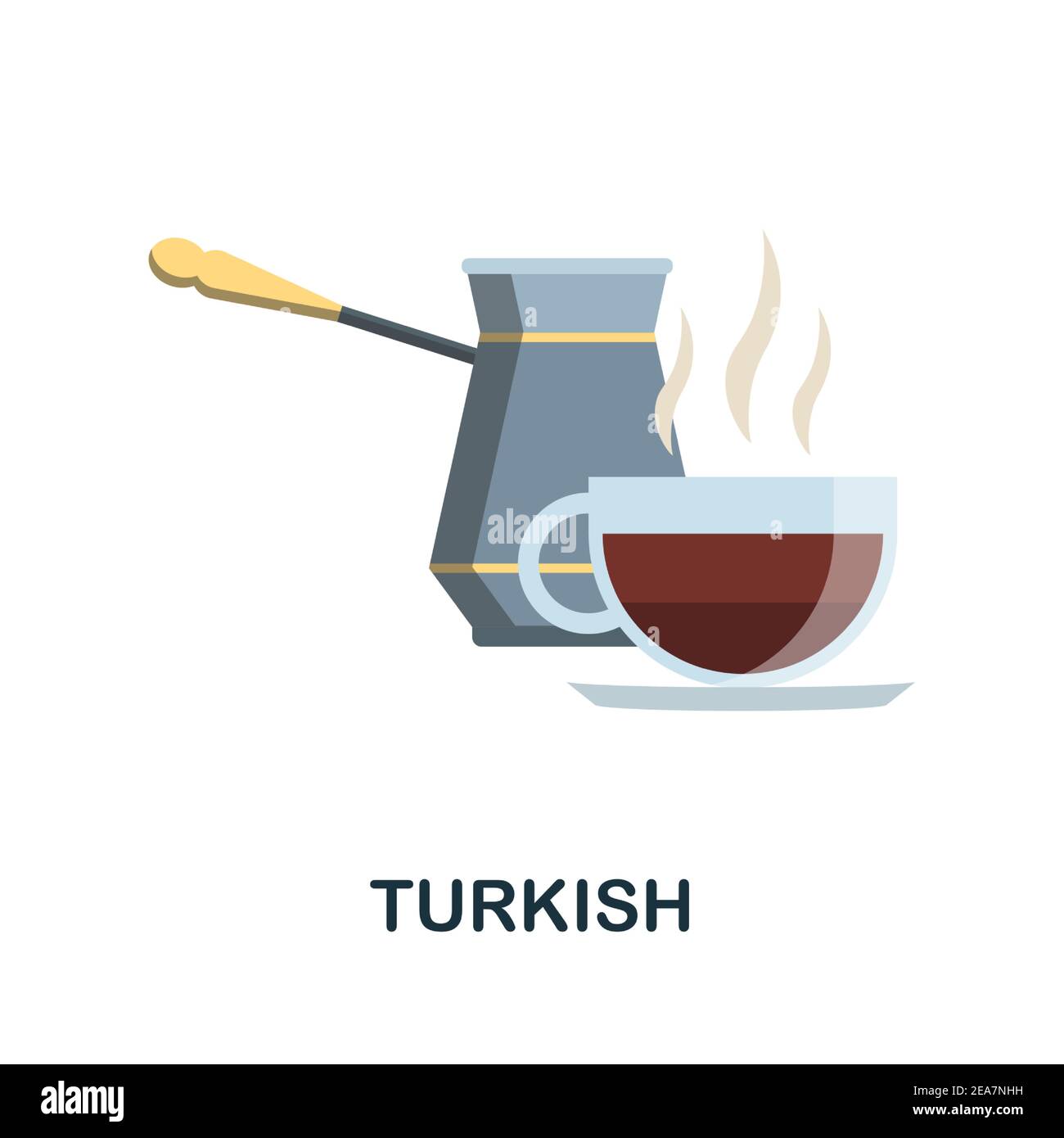 alamy

TURKISH

alamy

Image ID: 2EA7NHH
www.alamy.com