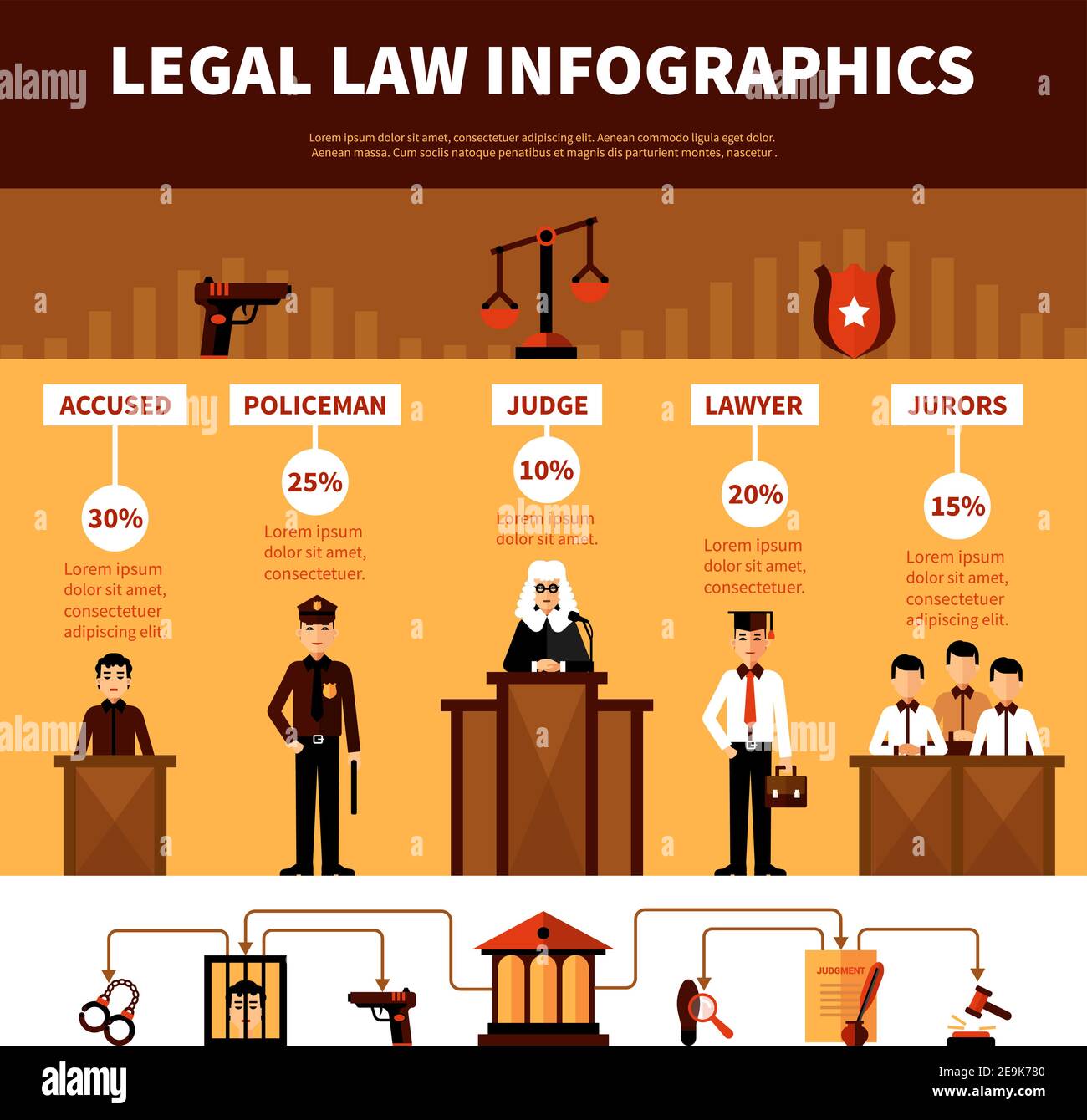 LEGAL LAW INFOGRAPHICS

Lorem ipsum dolor sit amet, consectetuer adipiscing elit. Aenean commodo ligula eget dolor. Aenean massa. Cum sociis natoque penatibus et magnis dis parturient montes, nascetur .

ACCUSED

30%

Lorem ipsum dolor sit amet, consectetuer adipiscing elit.

POLICEMAN

25%

Lorem ipsum dolor sit amet, consectetuer.

JUDGE

10%

Lorem ipsum dolor sit amet.

LAWYER

20%

Lorem ipsum dolor sit amet, consectetuer.

JURORS

15%

Lorem ipsum dolor sit amet, consectetuer adipiscing elit.

JUDGMENT

alamy

Image ID: 2E9K780
www.alamy.com