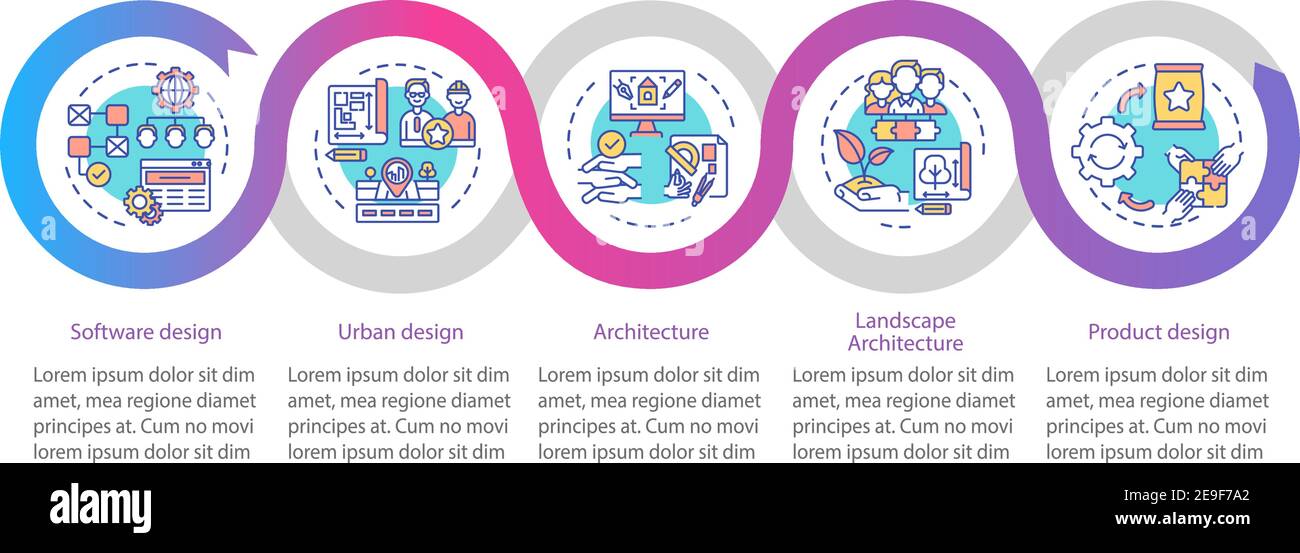 Software design

Lorem ipsum dolor sit dim amet, mea regione diamet principes at. Cum no movi lorem ipsum dolor sit dim

Urban design

Lorem ipsum dolor sit dim amet, mea regione diamet principes at. Cum no movi lorem ipsum dolor sit dim

Architecture

Lorem ipsum dolor sit dim amet, mea regione diamet principes at. Cum no movi lorem ipsum dolor sit dim

Landscape Architecture

Lorem ipsum dolor sit dim amet, mea regione diamet principes at. Cum no movi lorem ipsum dolor sit dim

Product design

Lorem ipsum dolor sit dim amet, mea regione diamet principes at. Cum no movi lorem ipsum dolor sit dim

alamy

Image ID: 2E9F7A2
www.alamy.com